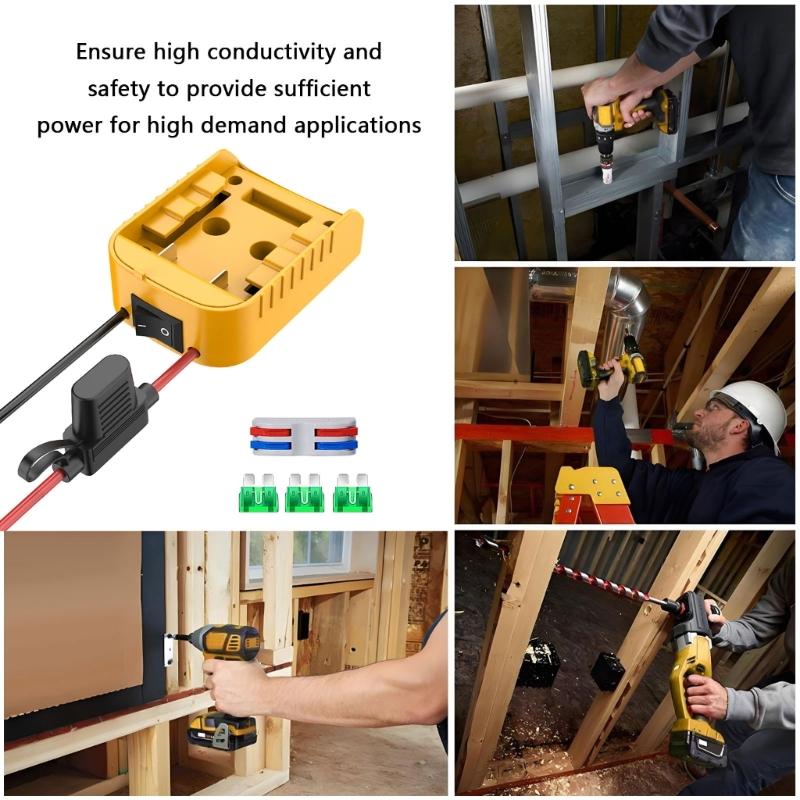 Ensure high conductivity and safety to provide sufficient power for high demand applications