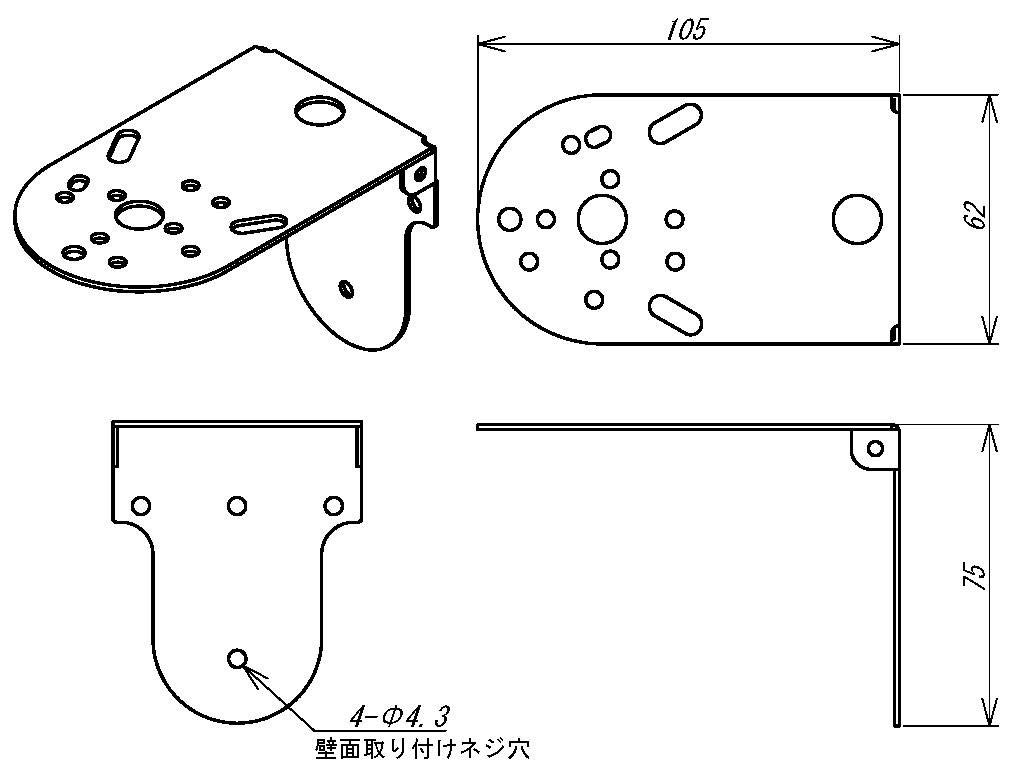 105

62

75

4-Φ4.3
壁面取り付けネジ穴