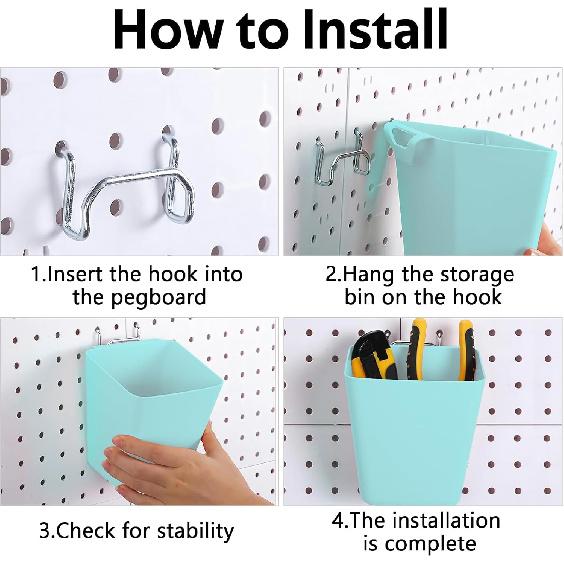 How to Install

1.Insert the hook into the pegboard

2.Hang the storage bin on the hook

3.Check for stability

4.The installation is complete