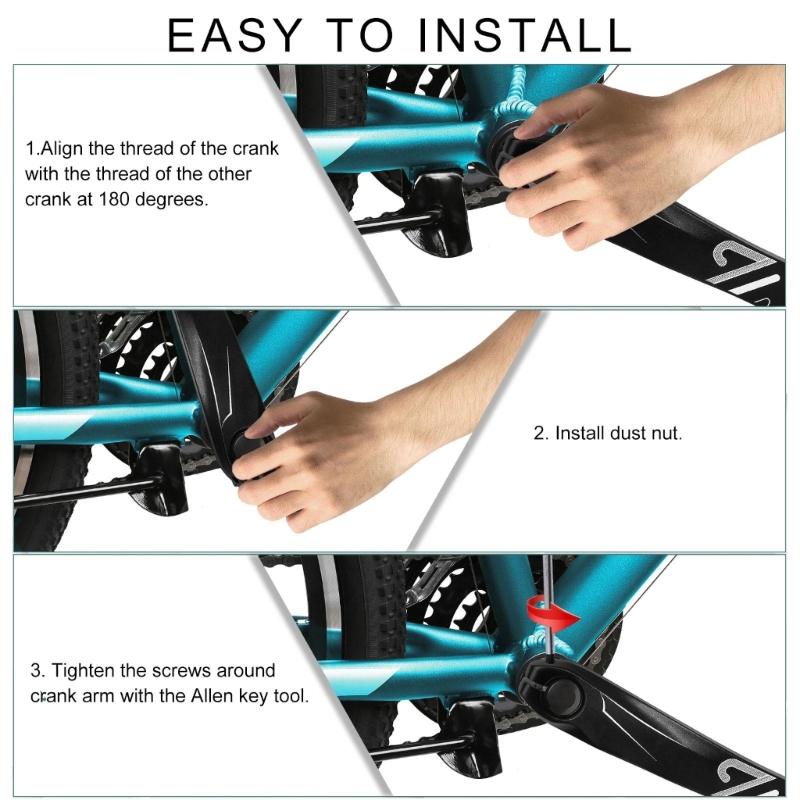 EASY TO INSTALL

1.Align the thread of the crank with the thread of the other crank at 180 degrees.

2. Install dust nut.

3. Tighten the screws around crank arm with the Allen key tool.