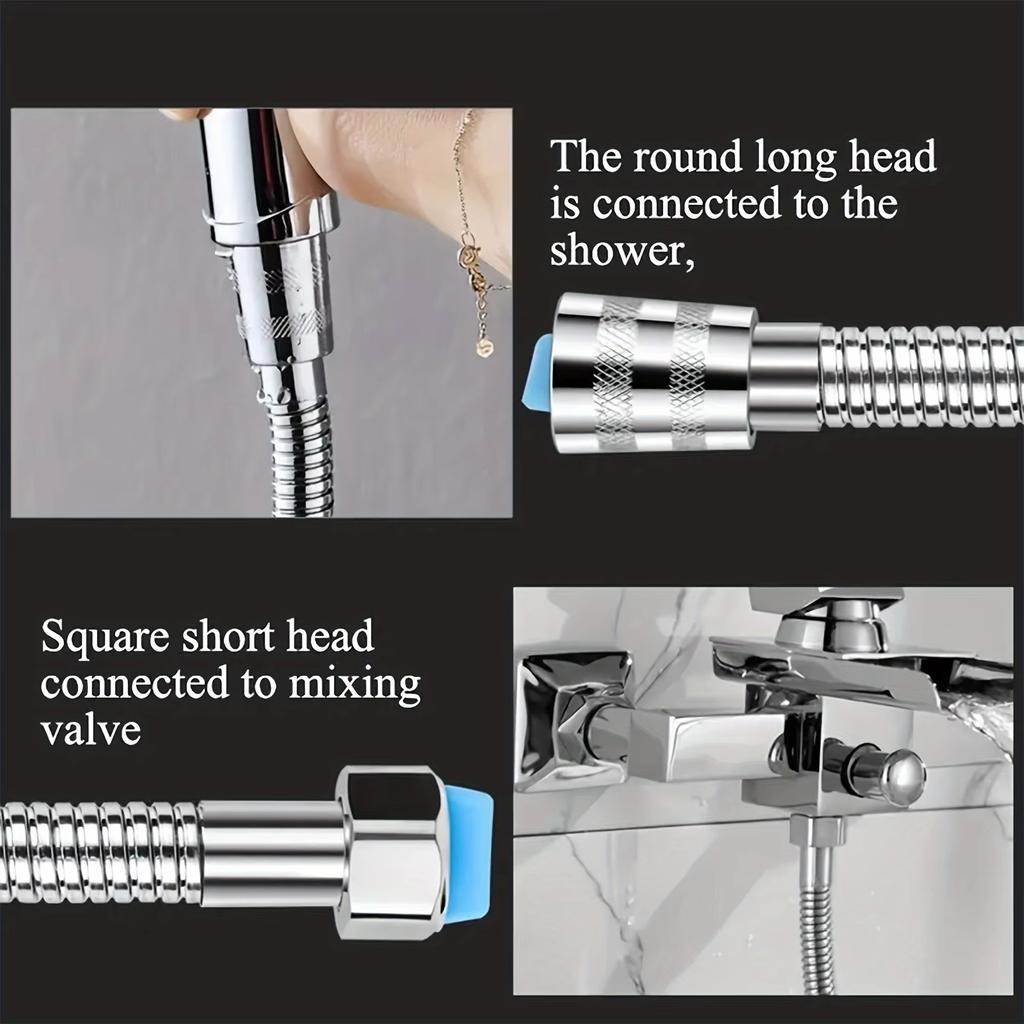 The round long head is connected to the shower,

Square short head connected to mixing valve