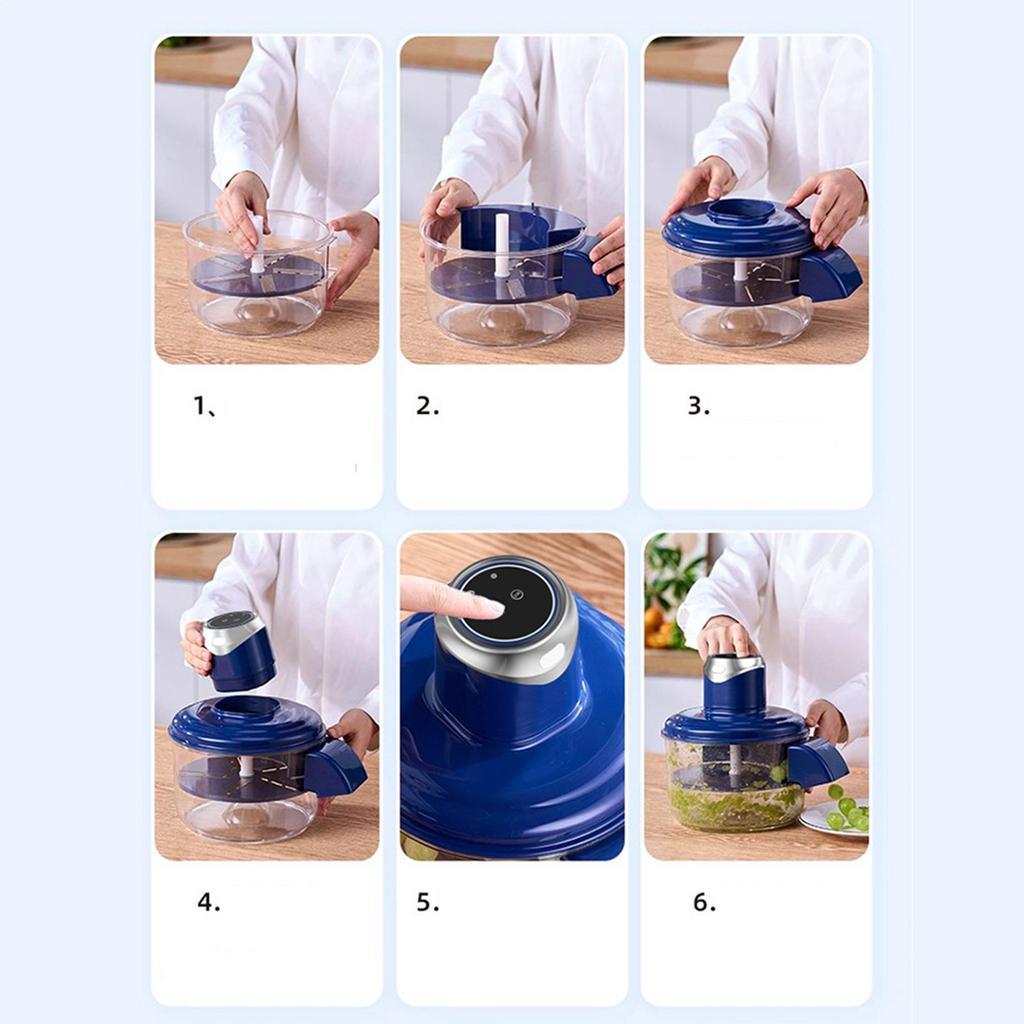 1、

2.

3.

4.

5.

6.