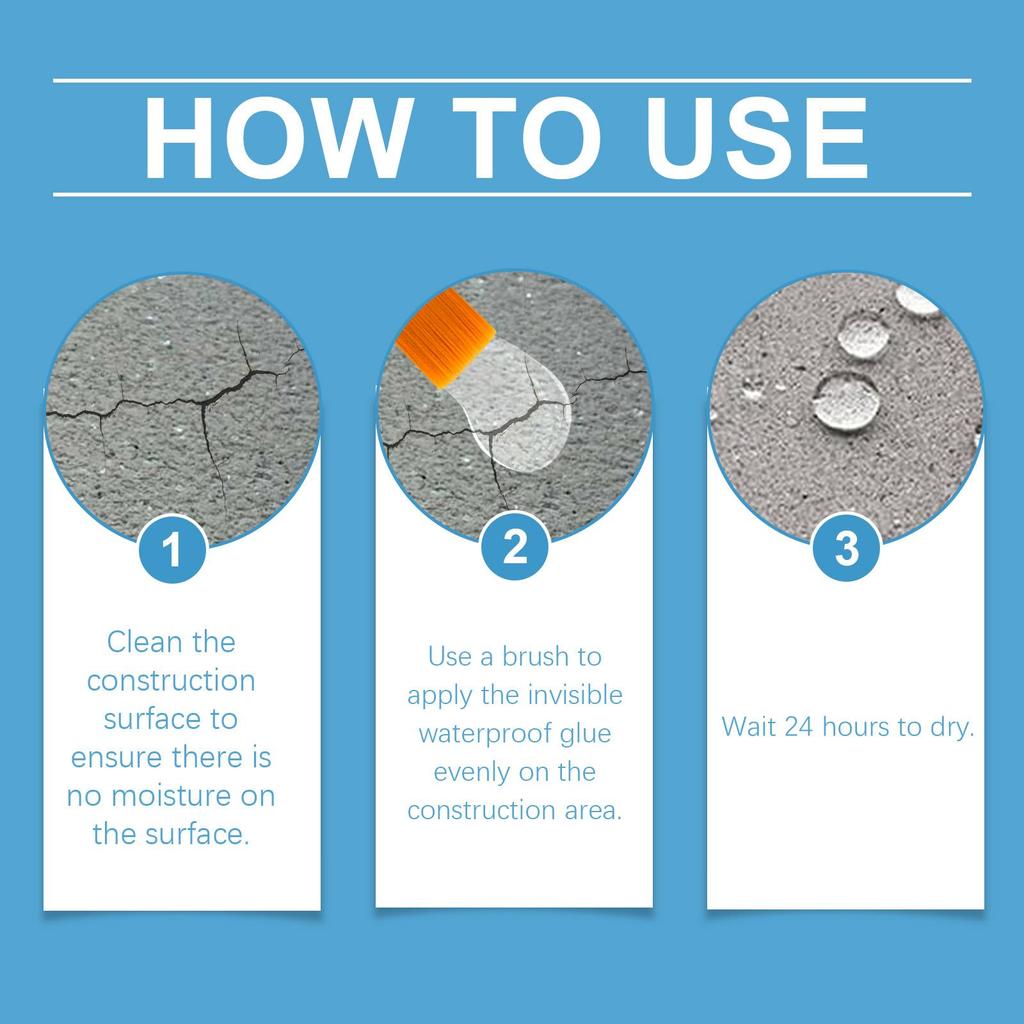 HOW TO USE

1

Clean the construction surface to ensure there is no moisture on the surface.

2

Use a brush to apply the invisible waterproof glue evenly on the construction area.

3

Wait 24 hours to dry.