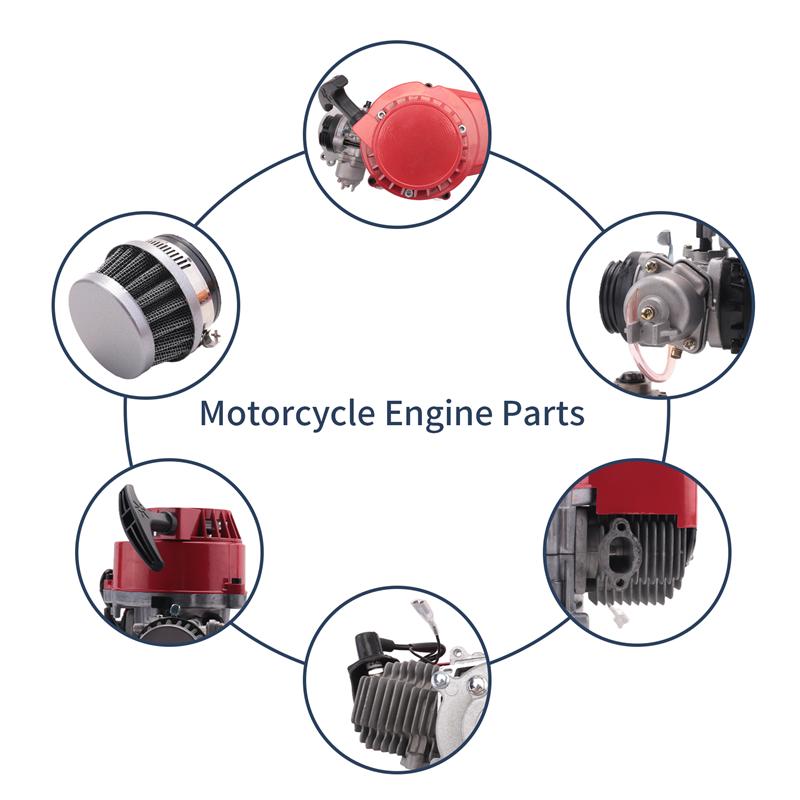 Motorcycle Engine Parts