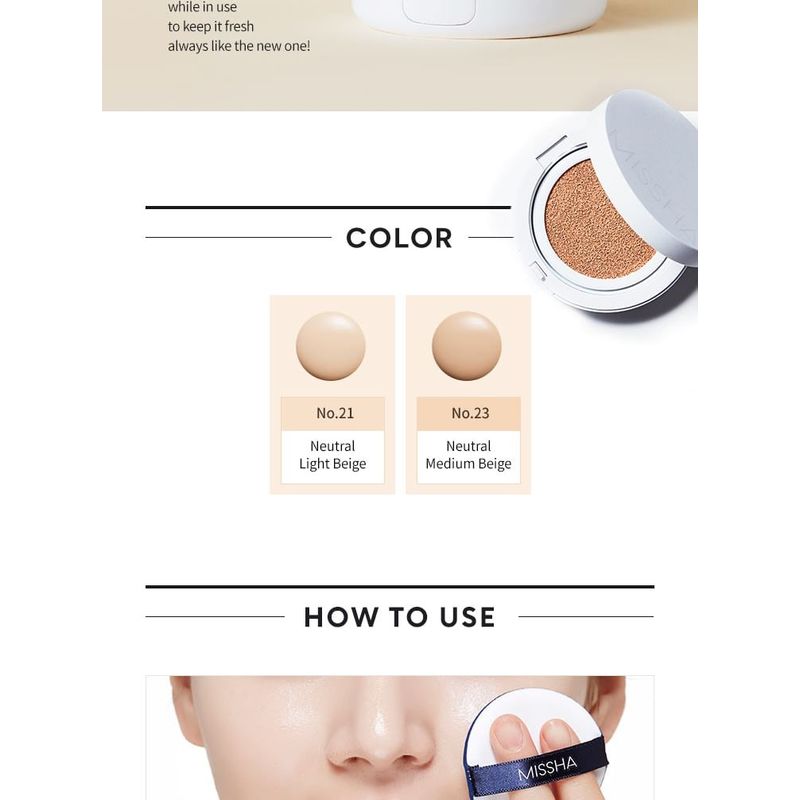 while in use
to keep it fresh
always like the new one!

MISSHA

COLOR

No.21
Neutral Light Beige

No.23
Neutral Medium Beige

HOW TO USE

MISSHA