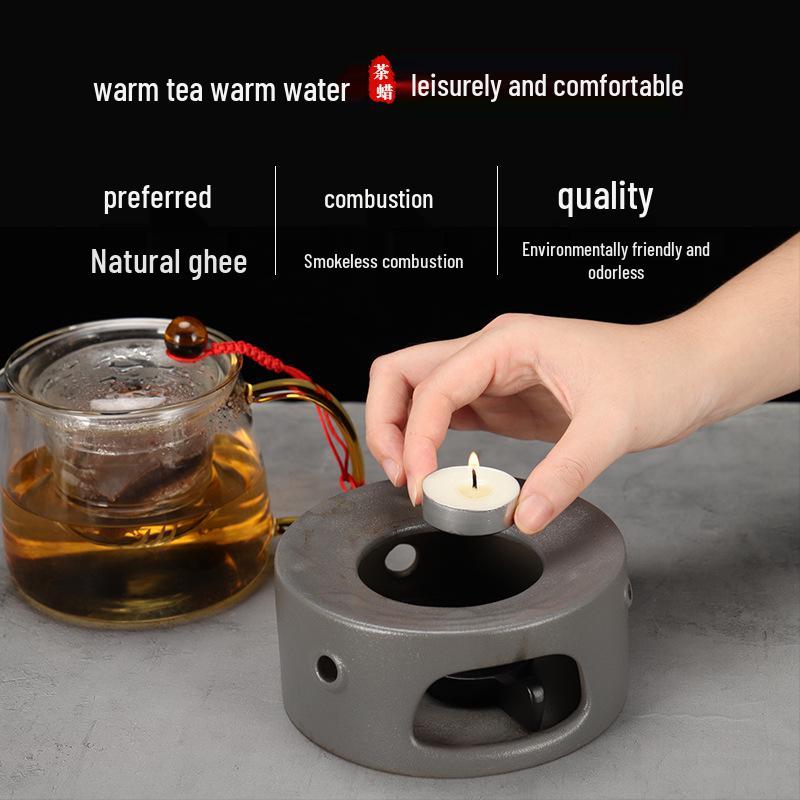 warm tea warm water 茶蜡 leisurely and comfortable

preferred

Natural ghee

combustion

Smokeless combustion

quality

Environmentally friendly and odorless