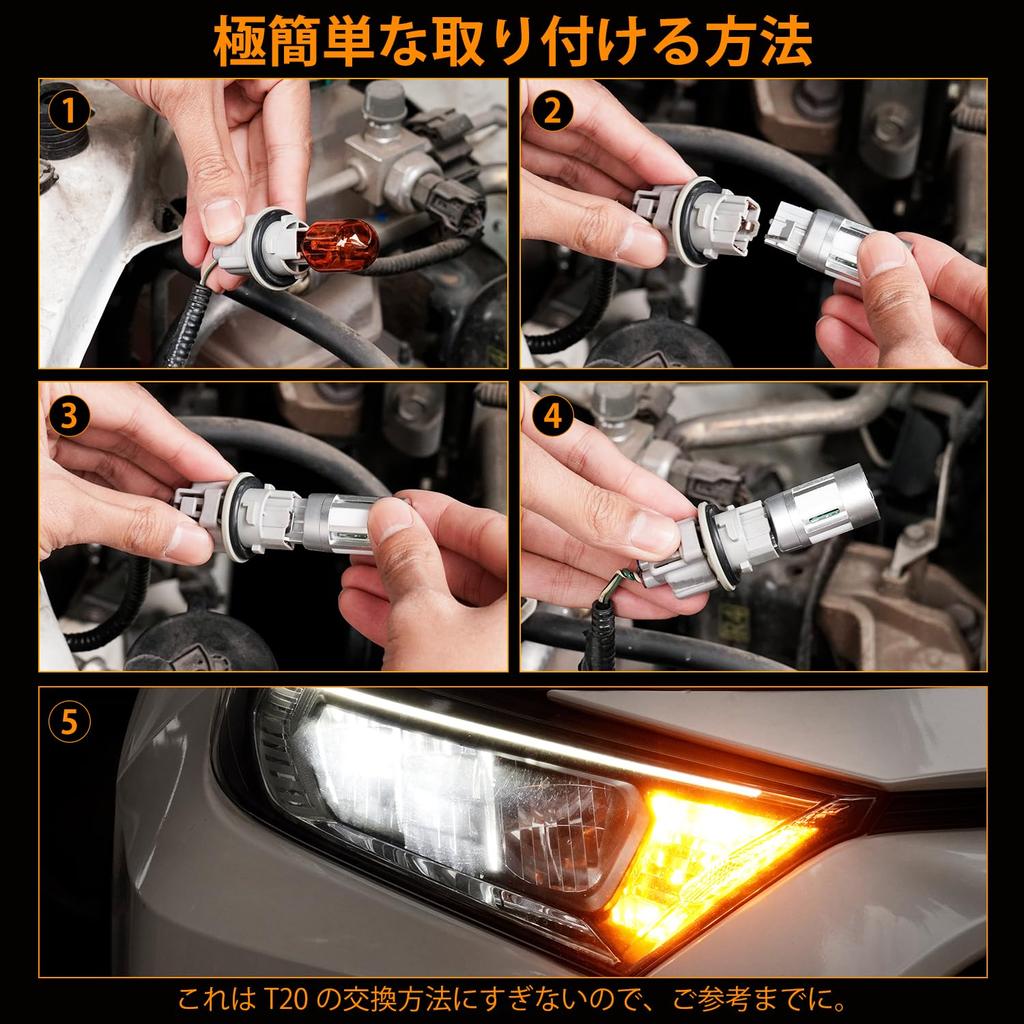 極簡単な取り付ける方法

1

2

3

4

5

これは T20 の交換方法にすぎないので、ご参考までに。