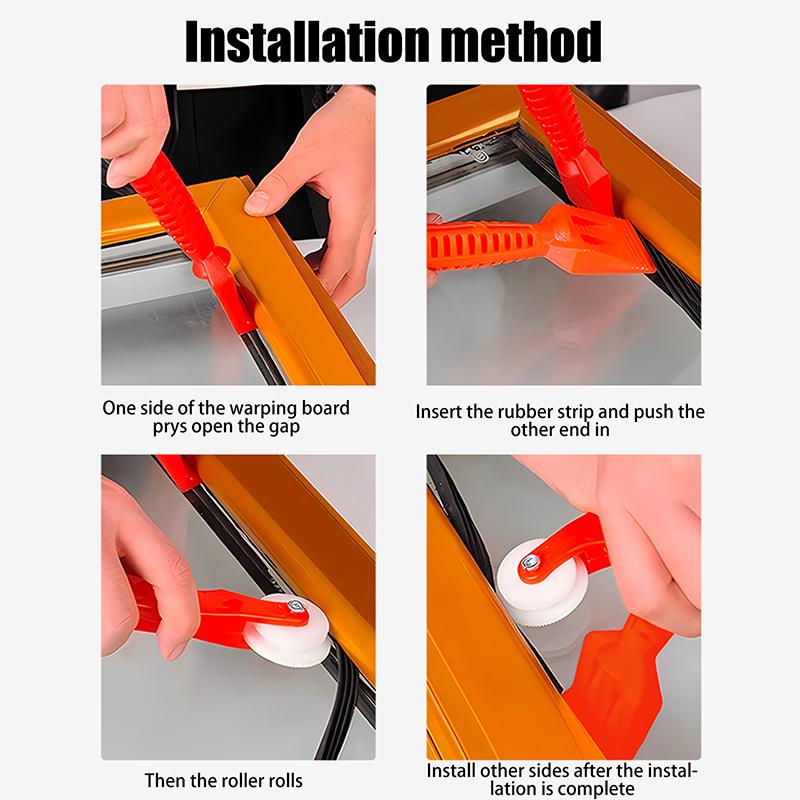 Installation method

One side of the warping board prys open the gap

Insert the rubber strip and push the other end in

Then the roller rolls

Install other sides after the installation is complete