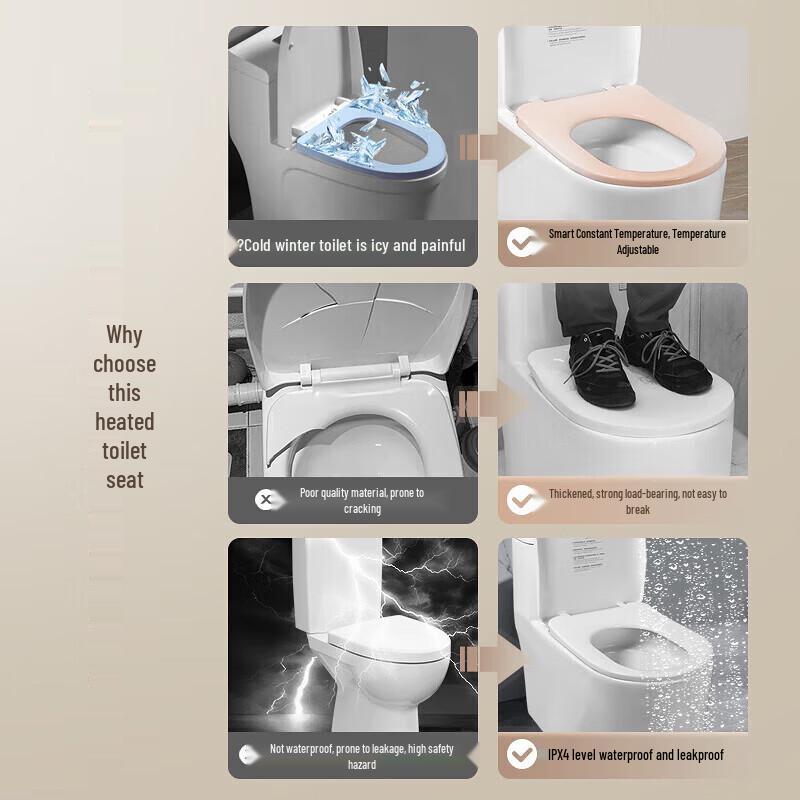 Why choose this heated toilet seat

?Cold winter toilet is icy and painful

Smart Constant Temperature, Temperature Adjustable

Poor quality material, prone to cracking

Thickened, strong load-bearing, not easy to break

Not waterproof, prone to leakage, high safety hazard

IPX4 level waterproof and leakproof