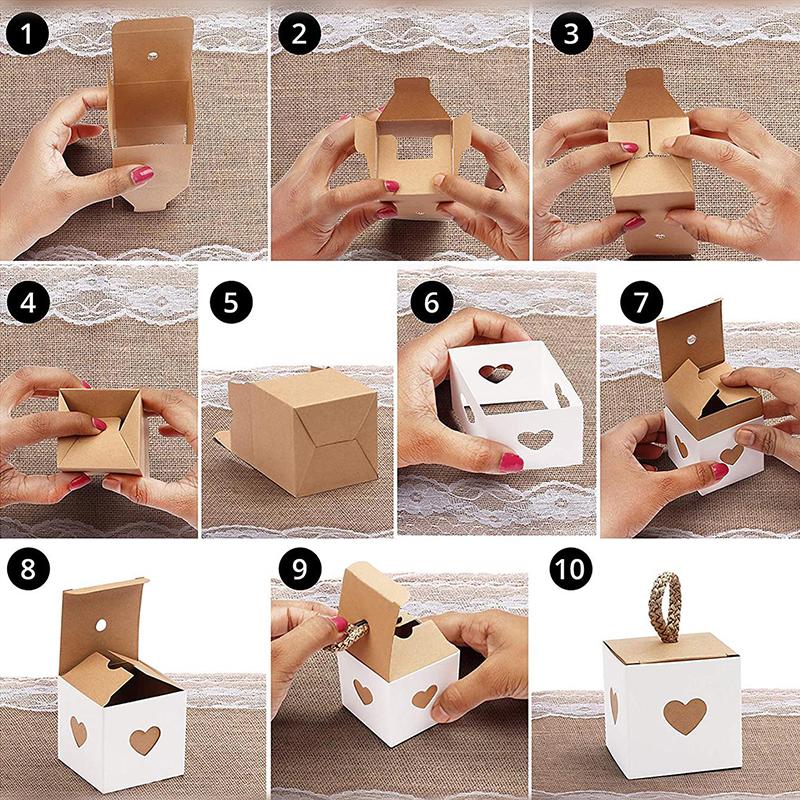 1
2
3
4
5
6
7
8
9
10