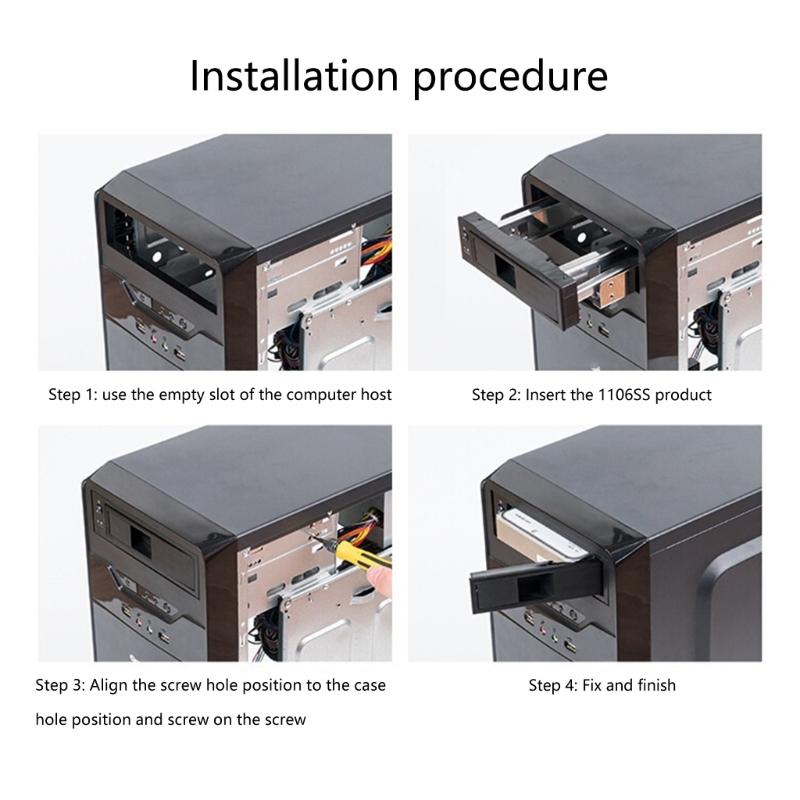 Installation procedure

Step 1: use the empty slot of the computer host

Step 2: Insert the 1106SS product

Step 3: Align the screw hole position to the case hole position and screw on the screw

Step 4: Fix and finish