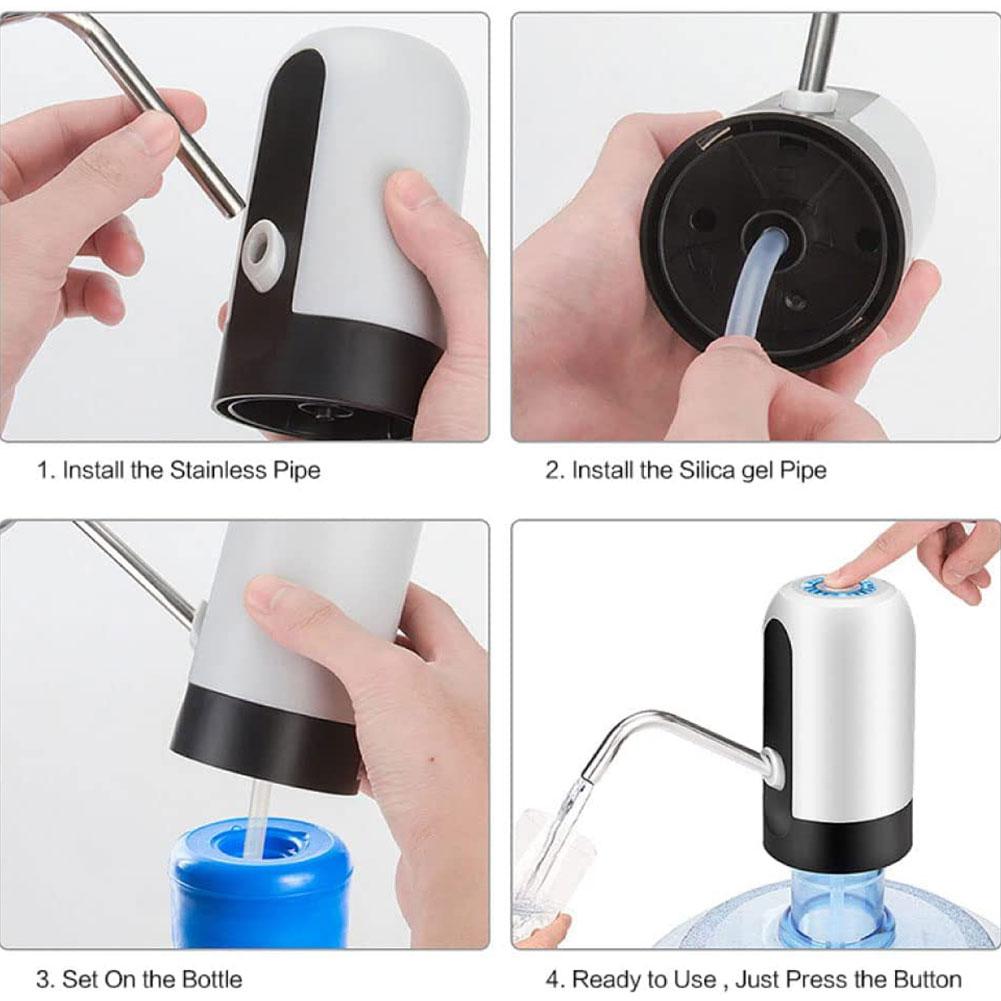 1. Install the Stainless Pipe

2. Install the Silica gel Pipe

3. Set On the Bottle

4. Ready to Use , Just Press the Button