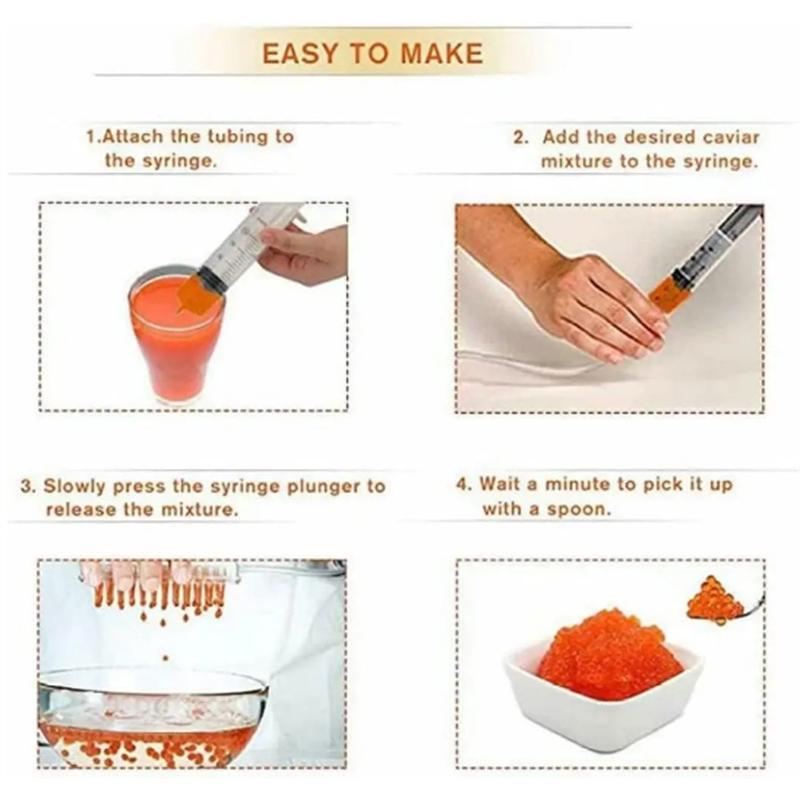 EASY TO MAKE

1.Attach the tubing to the syringe.

2. Add the desired caviar mixture to the syringe.

3. Slowly press the syringe plunger to release the mixture.

4. Wait a minute to pick it up with a spoon.