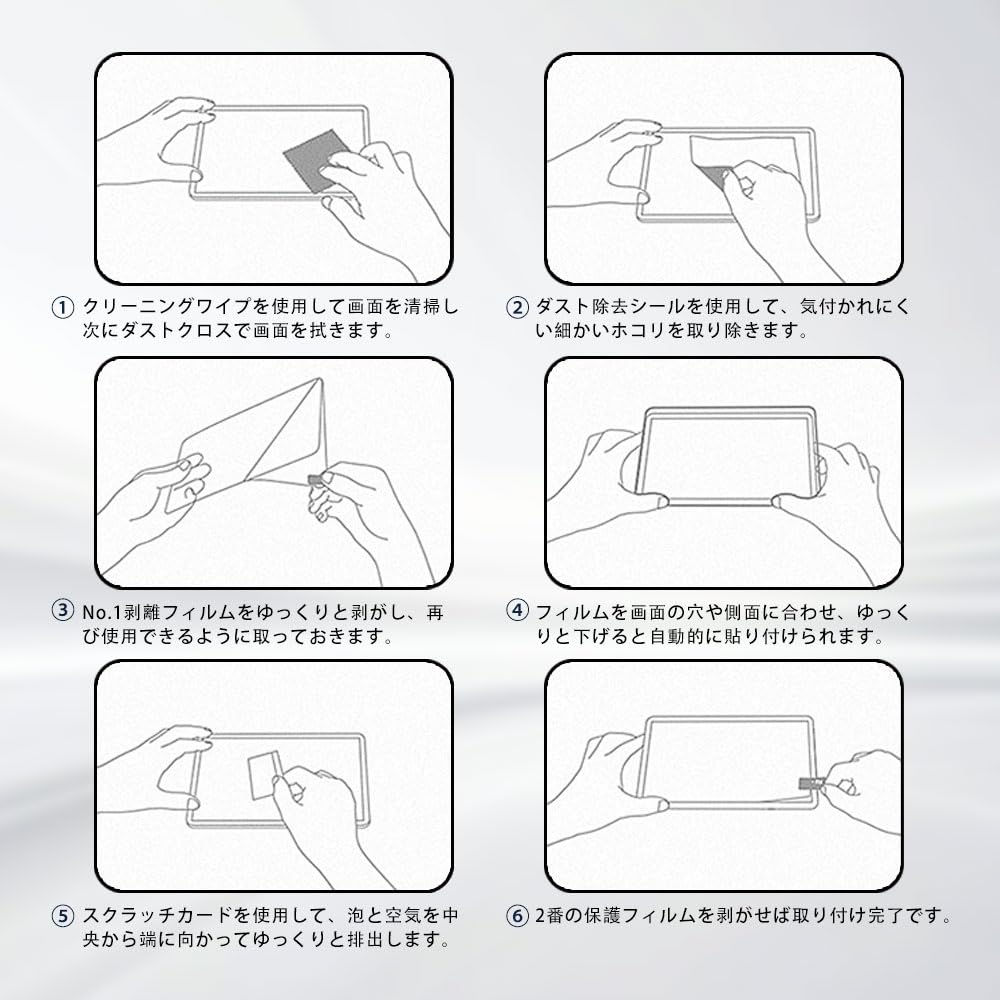 ① クリーニングワイプを使用して画面を清掃し次にダストクロスで画面を拭きます。

② ダスト除去シールを使用して、気付かれにくい細かいホコリを取り除きます。

③ No.1剥離フィルムをゆっくりと剥がし、再び使用できるように取っておきます。

④ フィルムを画面の穴や側面に合わせ、ゆっくりと下げると自動的に貼り付けられます。

⑤ スクラッチカードを使用して、泡と空気を中央から端に向かってゆっくりと排出します。

⑥ 2番の保護フィルムを剥がせば取り付け完了です。