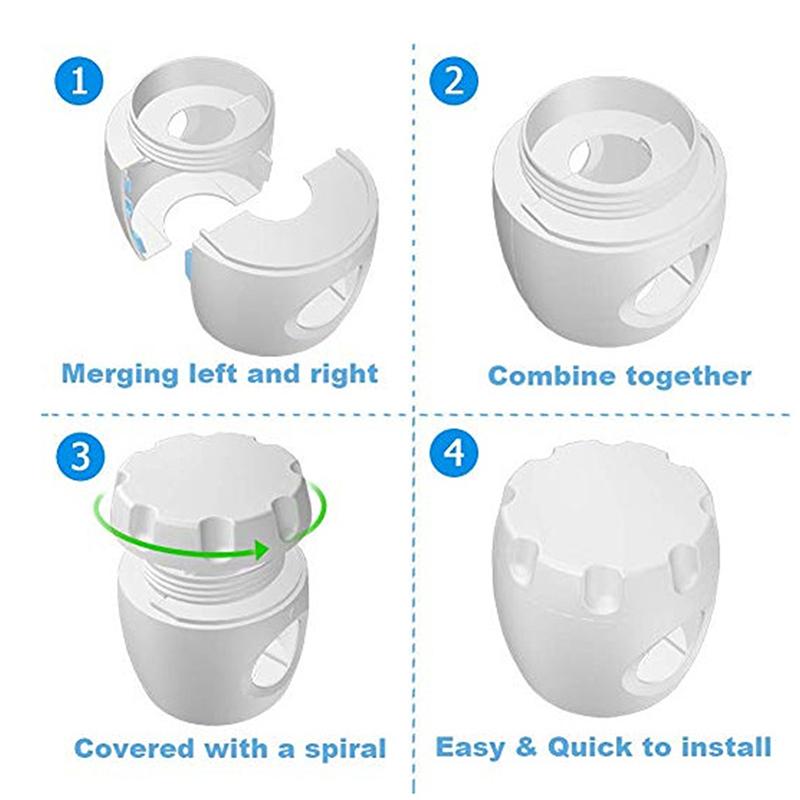 1

Merging left and right

2

Combine together

3

Covered with a spiral

4

Easy & Quick to install