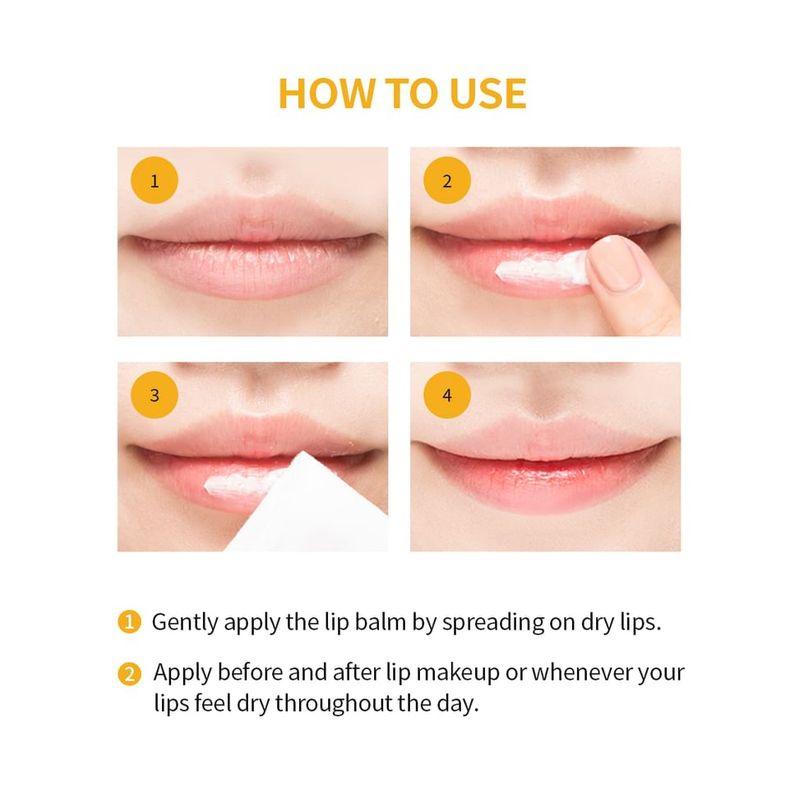 HOW TO USE

1

2

3

4

1 Gently apply the lip balm by spreading on dry lips.

2 Apply before and after lip makeup or whenever your lips feel dry throughout the day.