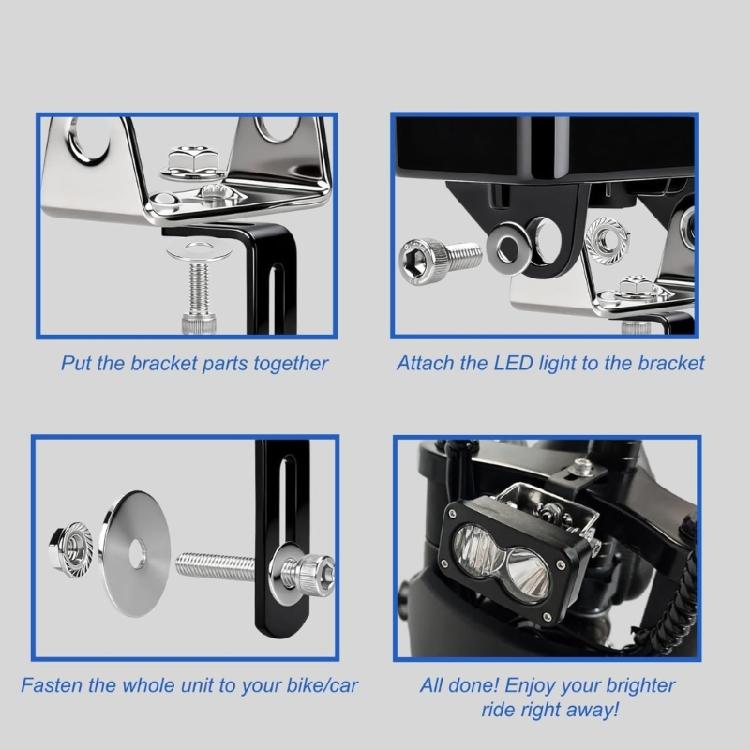 Put the bracket parts together

Attach the LED light to the bracket

Fasten the whole unit to your bike/car

All done! Enjoy your brighter ride right away!