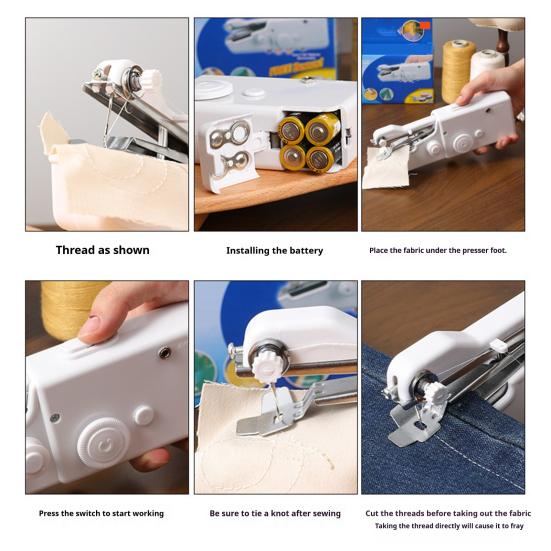 Thread as shown

Installing the battery

Place the fabric under the presser foot.

Press the switch to start working

Be sure to tie a knot after sewing

Cut the threads before taking out the fabric
Taking the thread directly will cause it to fray