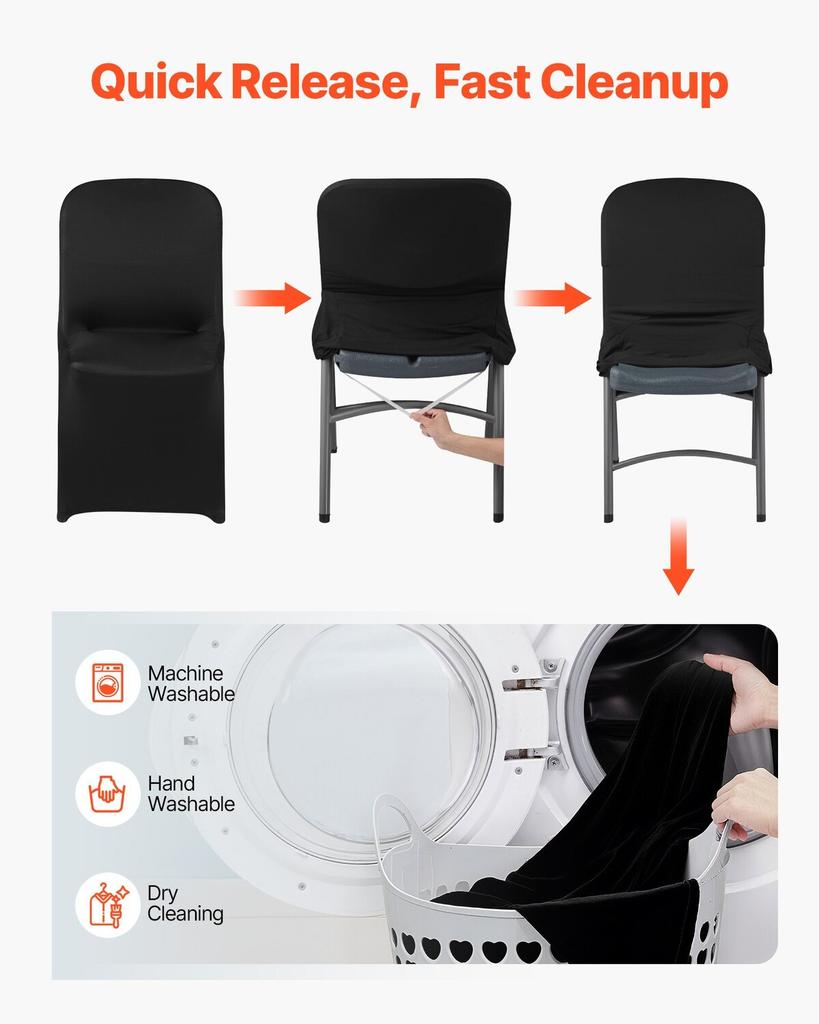 Quick Release, Fast Cleanup

Machine Washable

Hand Washable

Dry Cleaning