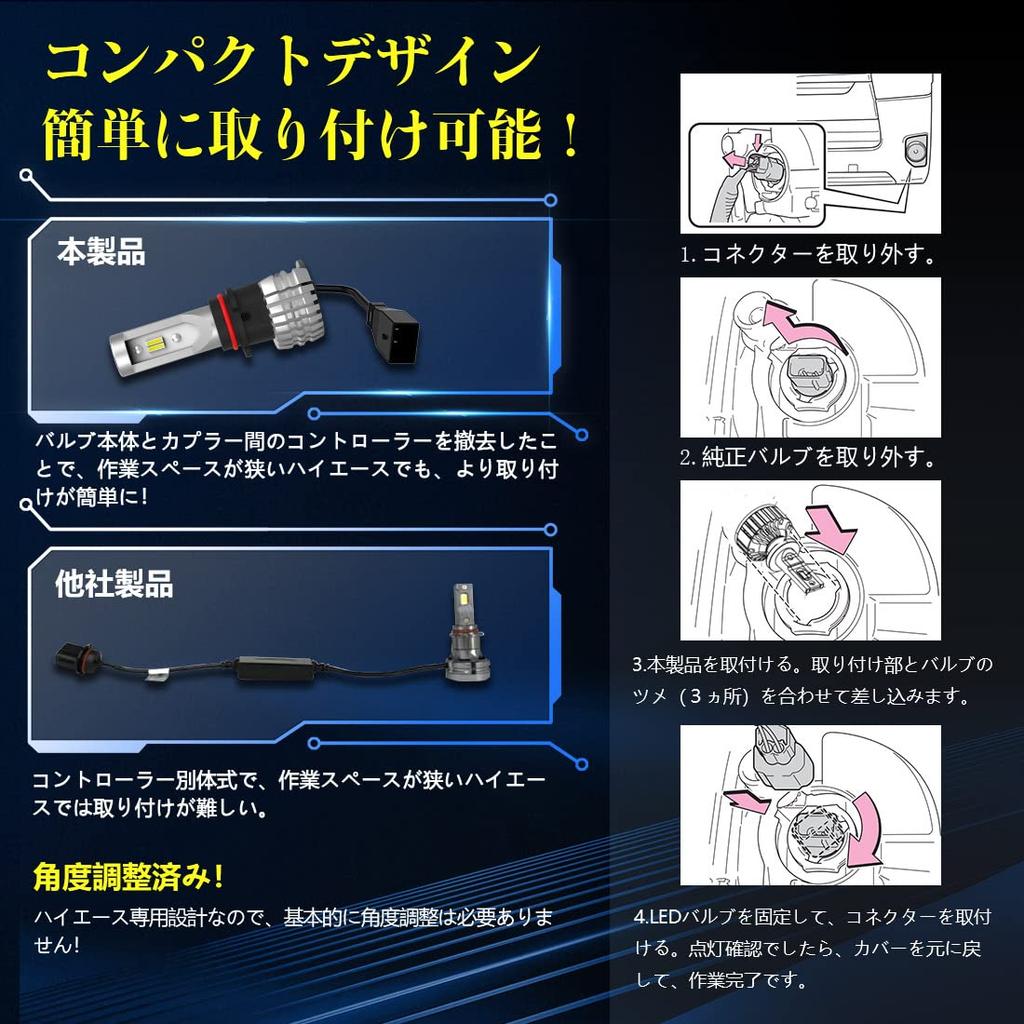 コンパクトデザイン
簡単に取り付け可能！

本製品

バルブ本体とカプラー間のコントローラーを撤去したことで、作業スペースが狭いハイエースでも、より取り付けが簡単に!

他社製品

コントローラー別体式で、作業スペースが狭いハイエースでは取り付けが難しい。

角度調整済み!

ハイエース専用設計なので、基本的に角度調整は必要ありません!

1. コネクターを取り外す。

2. 純正バルブを取り外す。

3.本製品を取付ける。取り付け部とバルブのツメ（３ヵ所）を合わせて差し込みます。

4.LEDバルブを固定して、コネクターを取付ける。点灯確認でしたら、カバーを元に戻して、作業完了です。