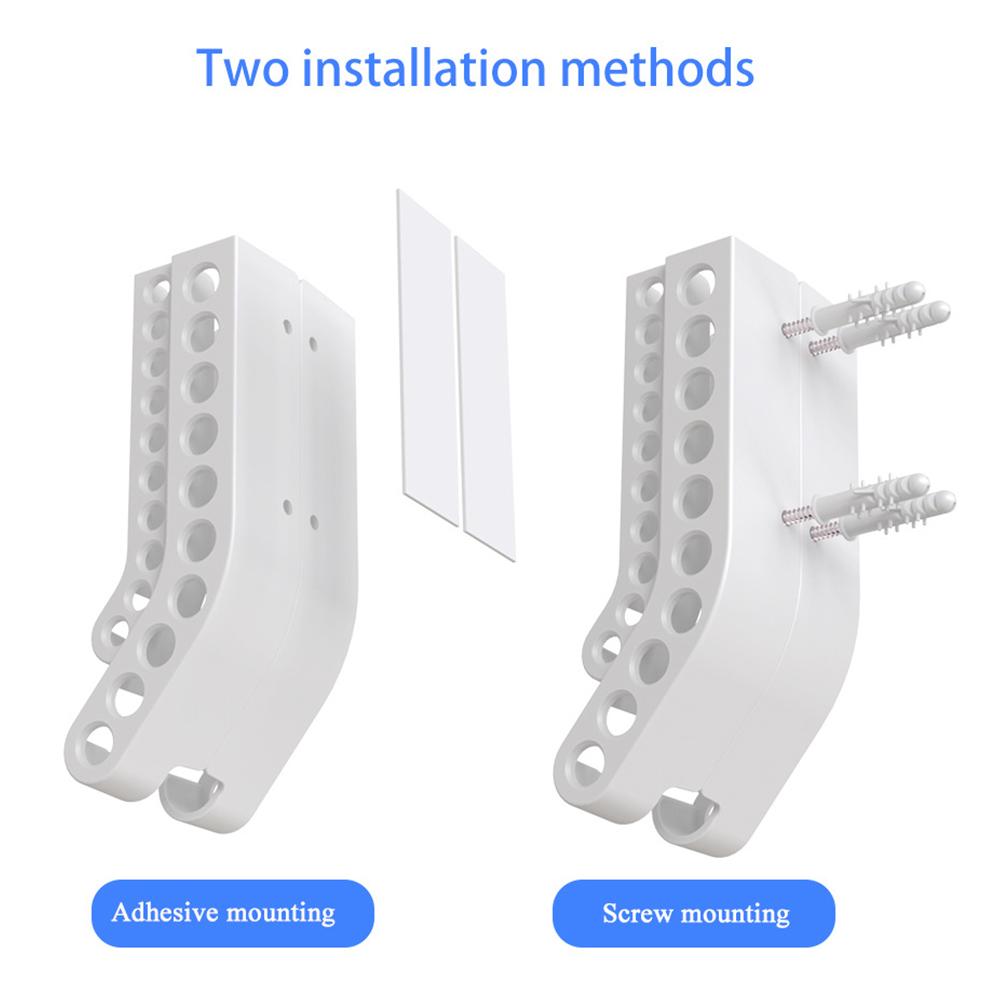 Two installation methods

Adhesive mounting

Screw mounting