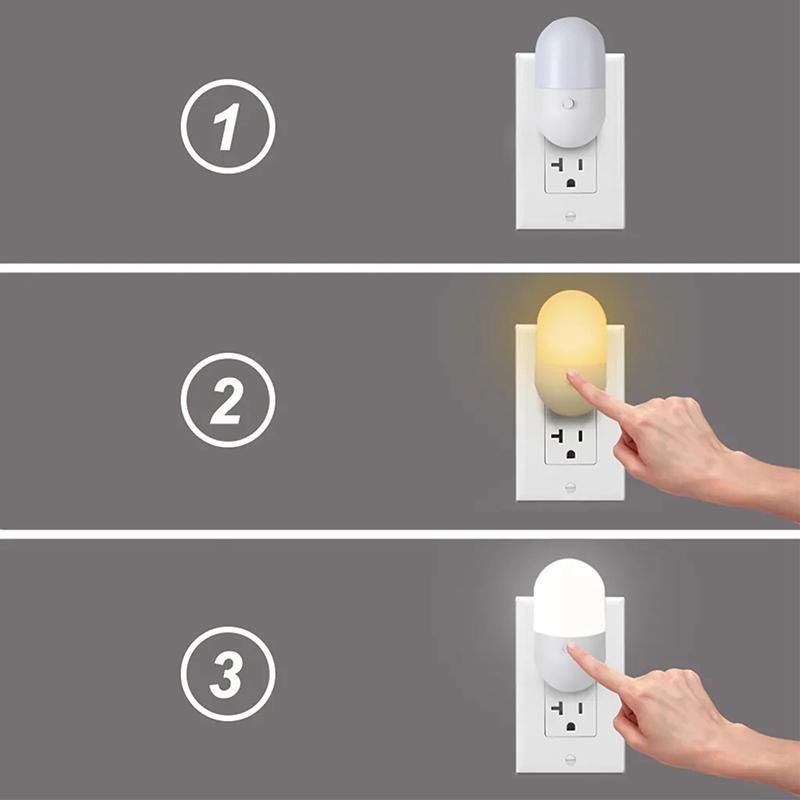 1

2

3