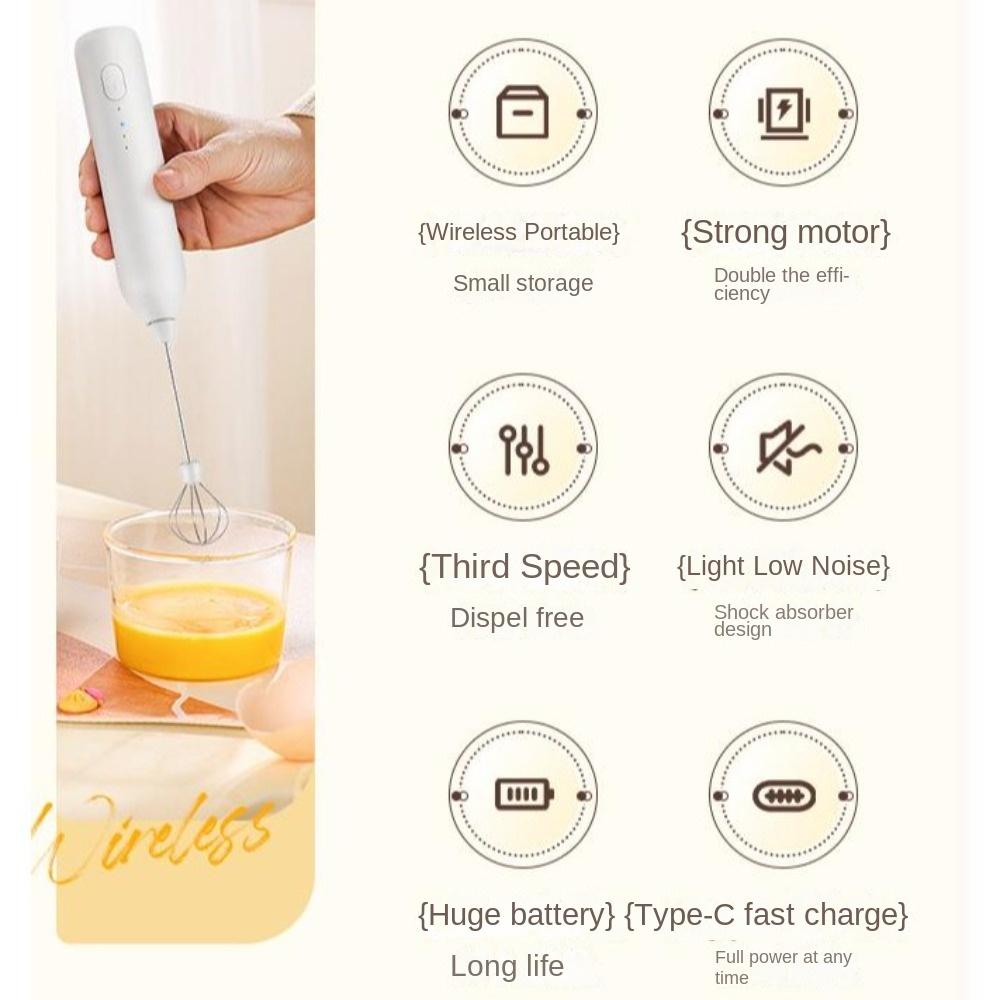 Wireless

{Wireless Portable}

Small storage

{Strong motor}

Double the efficiency

{Third Speed}

Dispel free

{Light Low Noise}

Shock absorber design

{Huge battery}

Long life

{Type-C fast charge}

Full power at any time