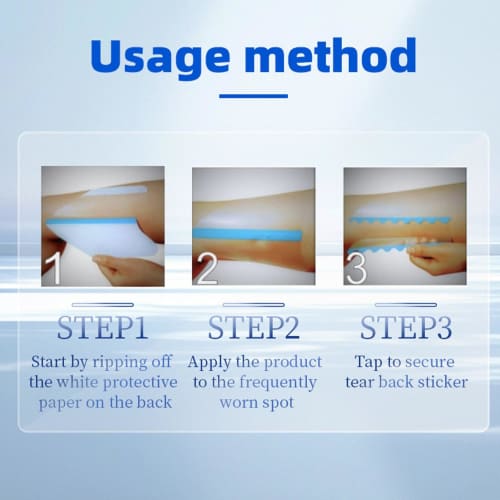 Usage method

1

2

3

STEP1

Start by ripping off the white protective paper on the back

STEP2

Apply the product to the frequently worn spot

STEP3

Tap to secure tear back sticker