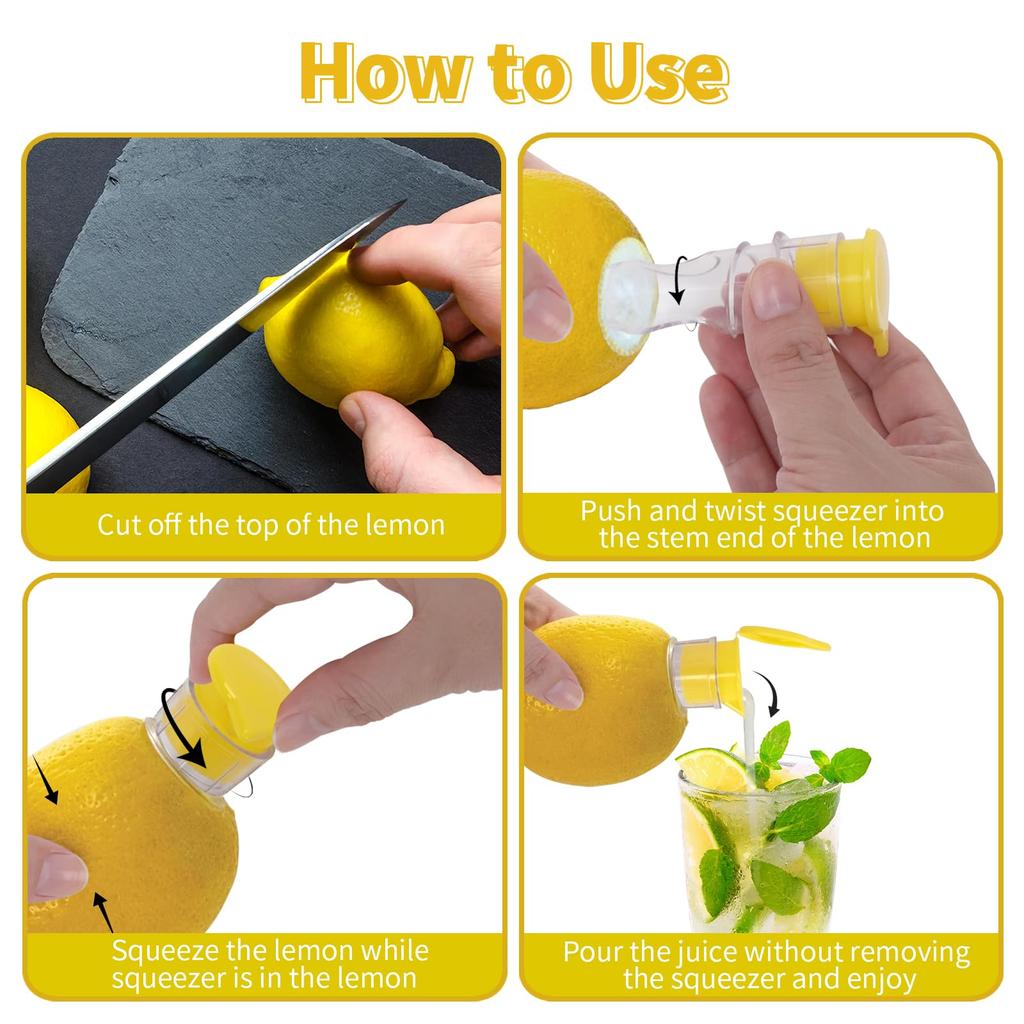 How to Use

Cut off the top of the lemon

Push and twist squeezer into the stem end of the lemon

Squeeze the lemon while squeezer is in the lemon

Pour the juice without removing the squeezer and enjoy