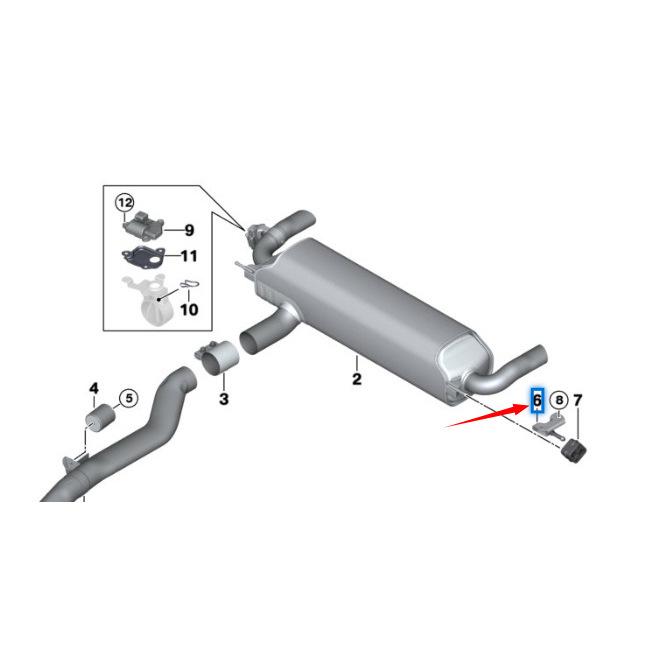 12
9
11
10
4
5
3
2
6
8
7