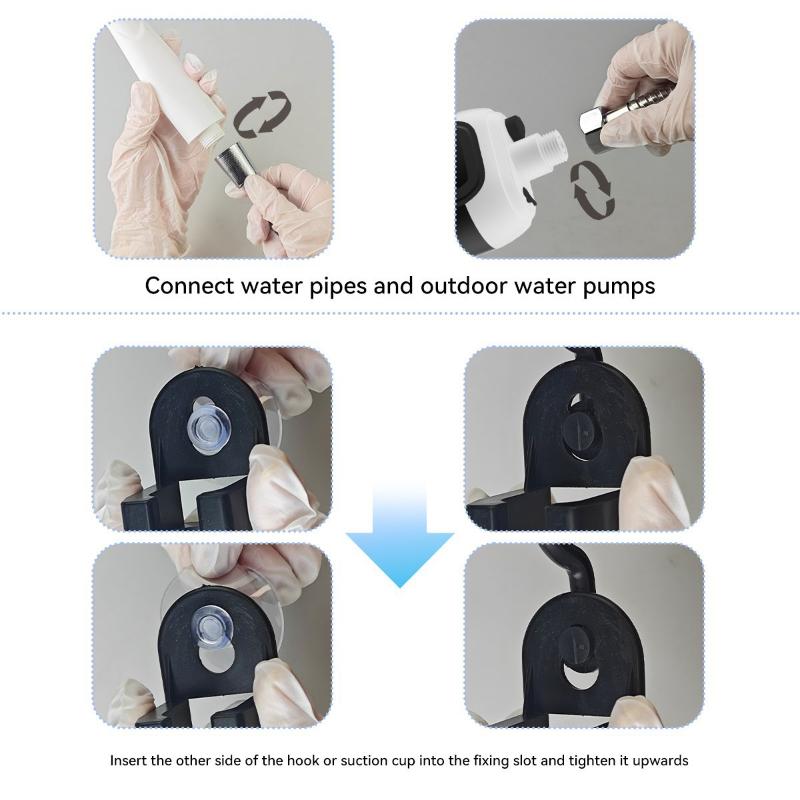 Connect water pipes and outdoor water pumps

Insert the other side of the hook or suction cup into the fixing slot and tighten it upwards