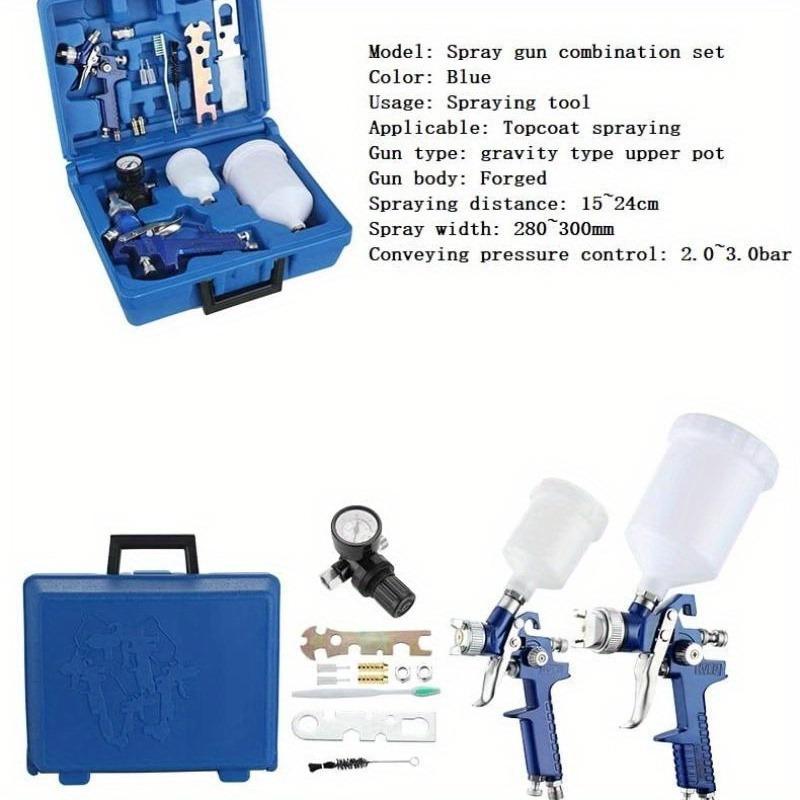 Model: Spray gun combination set
Color: Blue
Usage: Spraying tool
Applicable: Topcoat spraying
Gun type: gravity type upper pot
Gun body: Forged
Spraying distance: 15~24cm
Spray width: 280~300mm
Conveying pressure control: 2.0~3.0bar