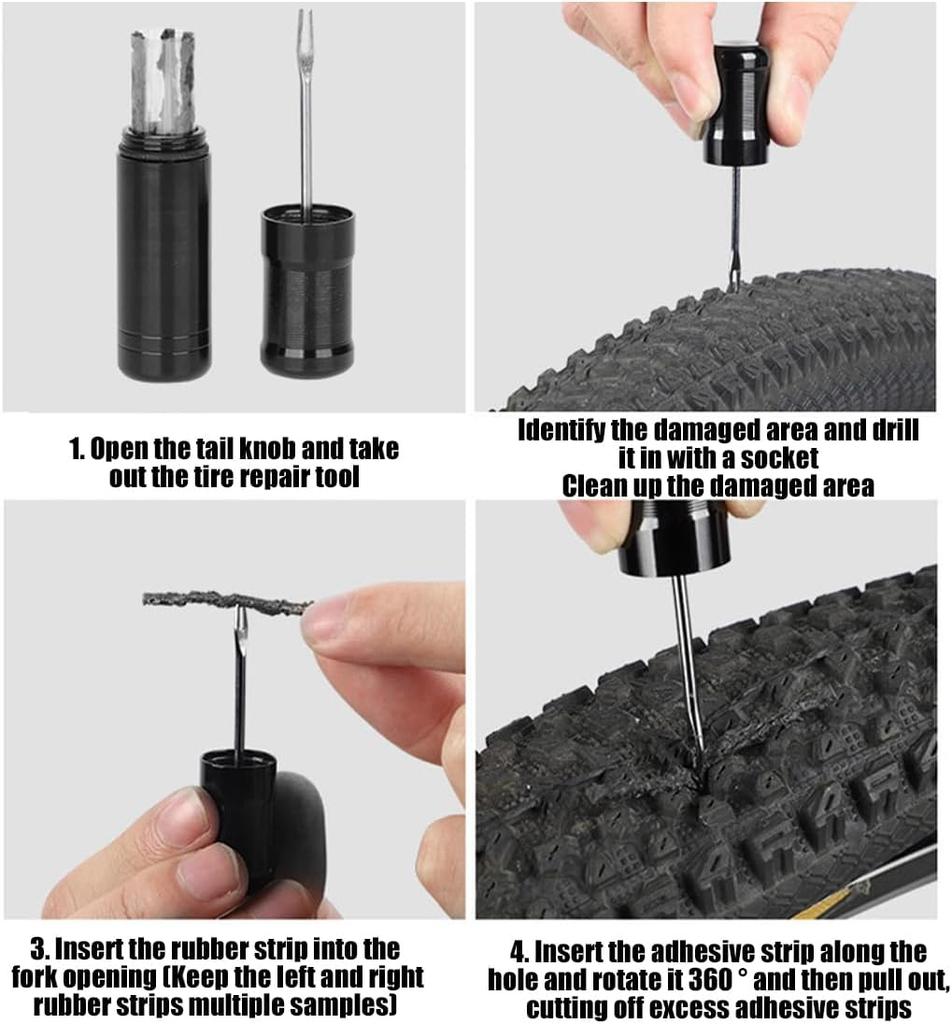 1. Open the tail knob and take out the tire repair tool

Identify the damaged area and drill it in with a socket
Clean up the damaged area

3. Insert the rubber strip into the fork opening (Keep the left and right rubber strips multiple samples)

4. Insert the adhesive strip along the hole and rotate it 360 ° and then pull out, cutting off excess adhesive strips