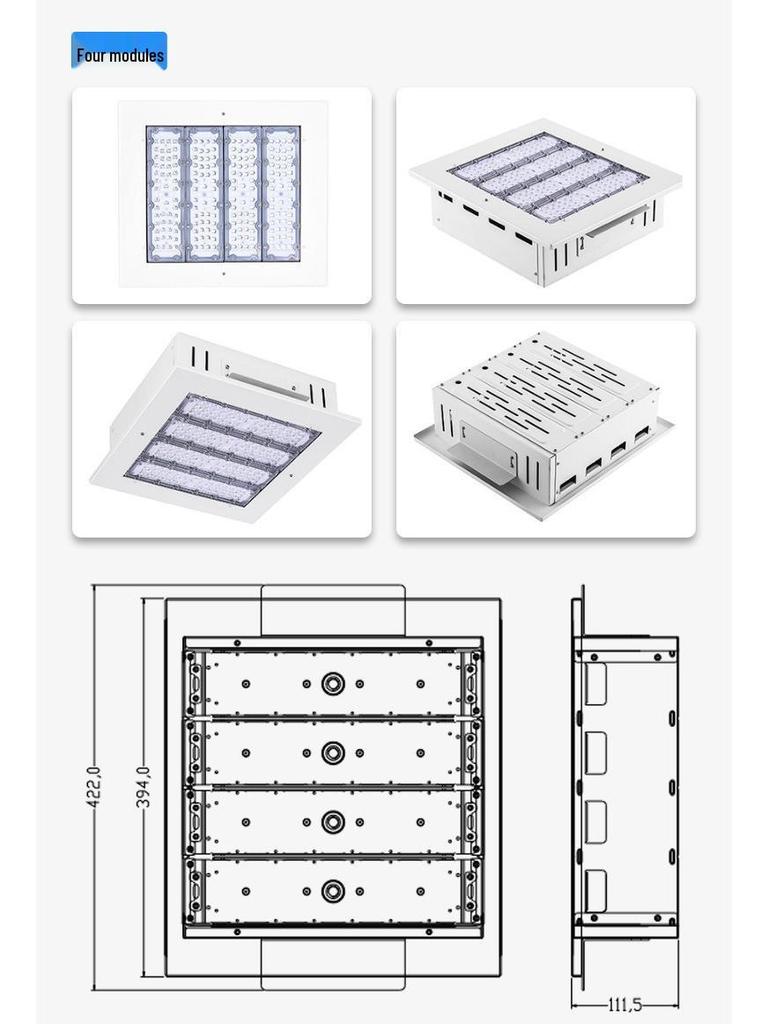 Four modules

422,0

394,0

111,5