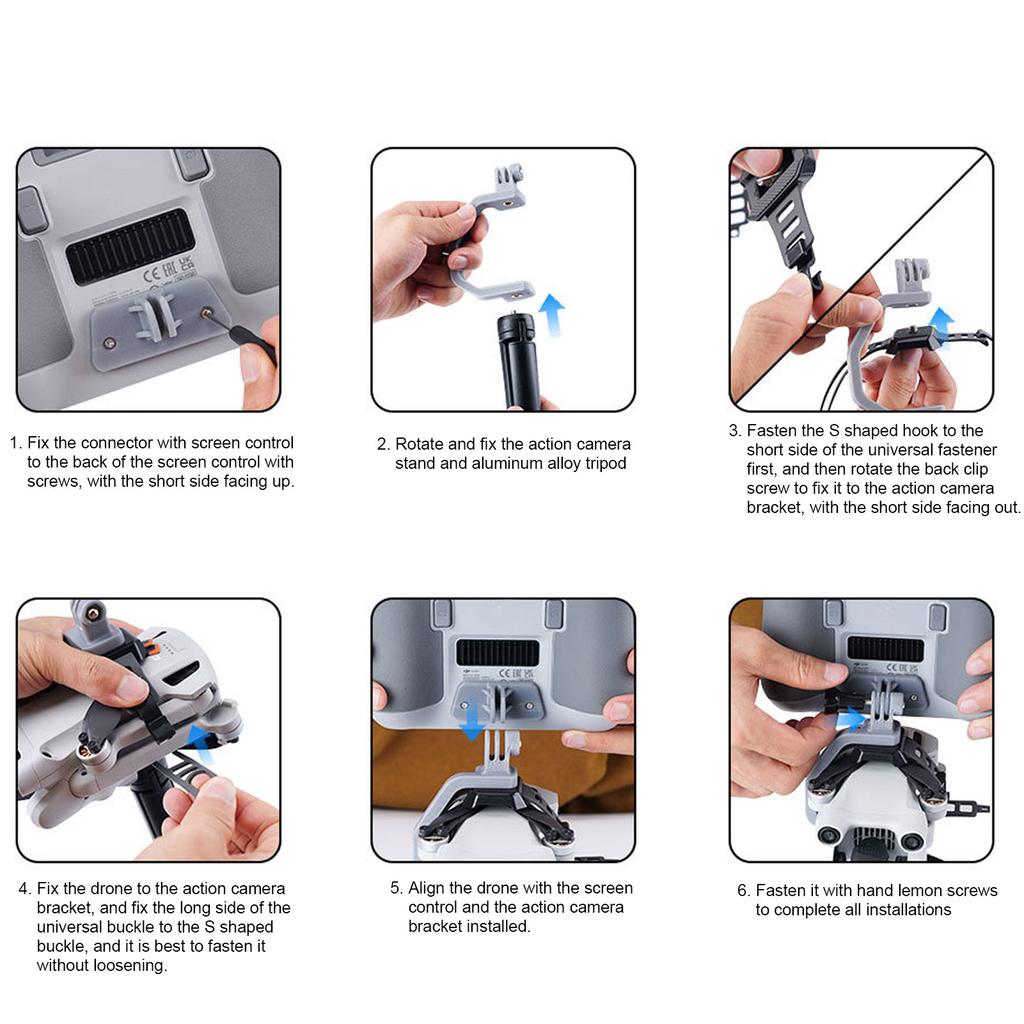 1. Fix the connector with screen control to the back of the screen control with screws, with the short side facing up.

2. Rotate and fix the action camera stand and aluminum alloy tripod

3. Fasten the S shaped hook to the short side of the universal fastener first, and then rotate the back clip screw to fix it to the action camera bracket, with the short side facing out.

4. Fix the drone to the action camera bracket, and fix the long side of the universal buckle to the S shaped buckle, and it is best to fasten it without loosening.

5. Align the drone with the screen control and the action camera bracket installed.

6. Fasten it with hand lemon screws to complete all installations