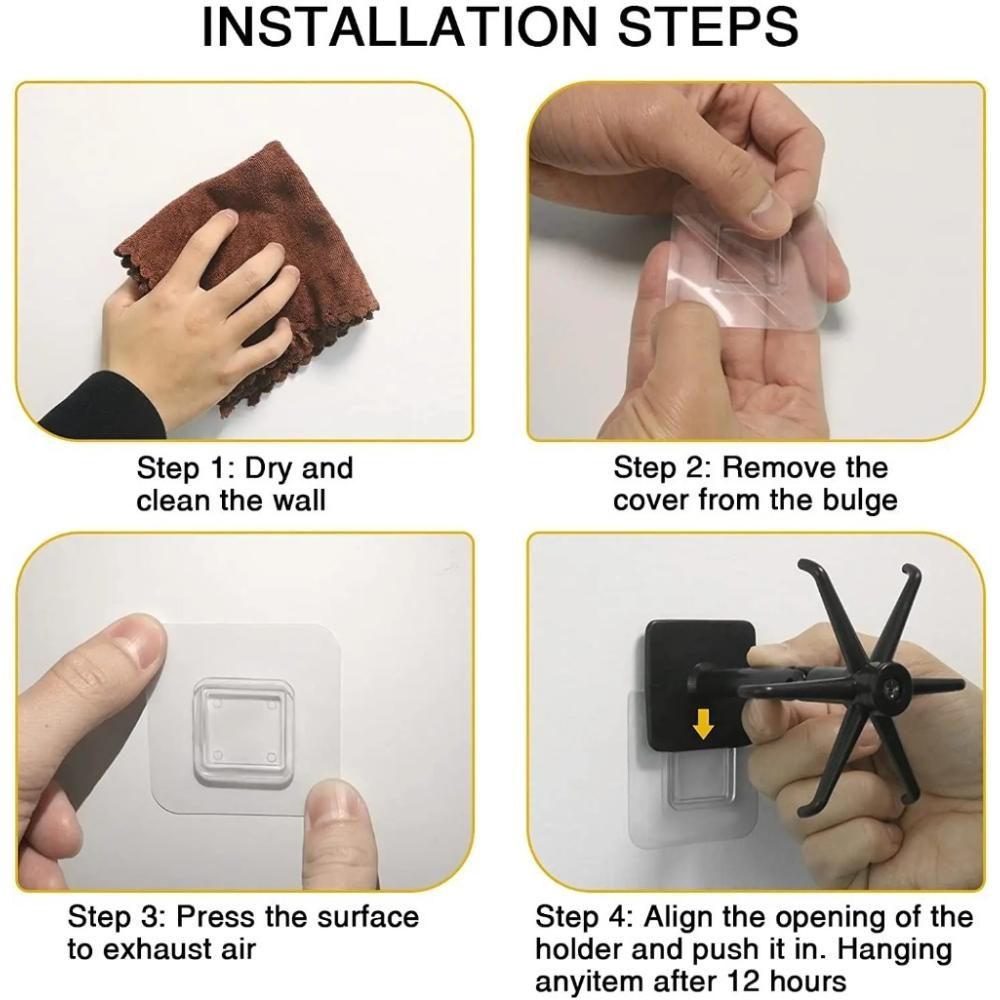 INSTALLATION STEPS

Step 1: Dry and clean the wall

Step 2: Remove the cover from the bulge

Step 3: Press the surface to exhaust air

Step 4: Align the opening of the holder and push it in. Hanging anyitem after 12 hours