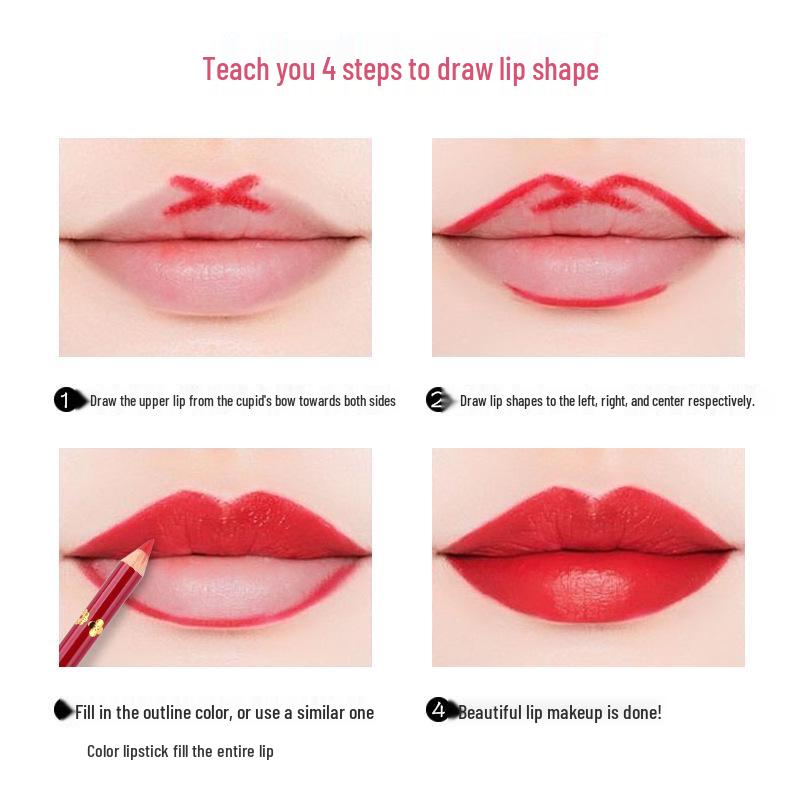 Teach you 4 steps to draw lip shape

1 Draw the upper lip from the cupid's bow towards both sides

2 Draw lip shapes to the left, right, and center respectively.

Fill in the outline color, or use a similar one

Color lipstick fill the entire lip

4 Beautiful lip makeup is done!