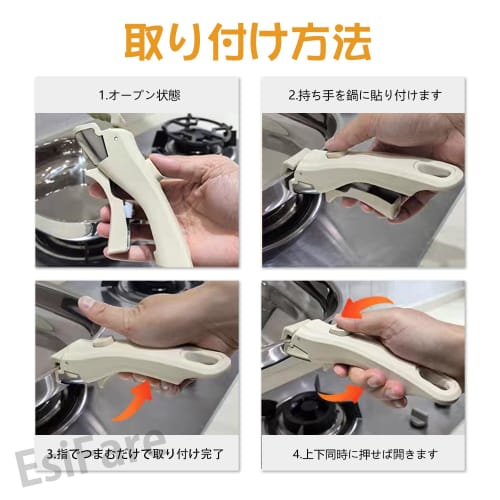 取り付け方法

1.オープン状態

2.持ち手を鍋に貼り付けます

3.指でつまむだけで取り付け完了

4.上下同時に押せば開きます

EsiFare