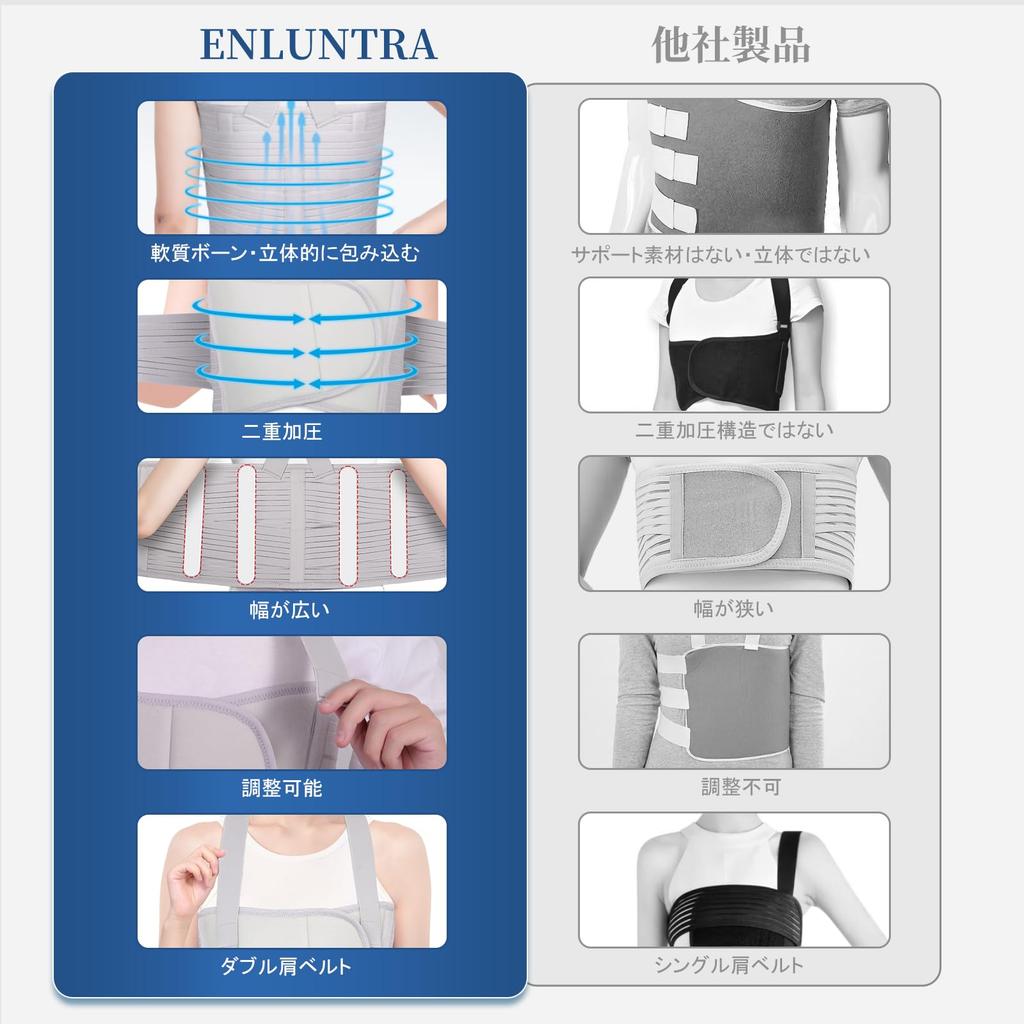 ENLUNTRA

軟質ボーン･立体的に包み込む

二重加圧

幅が広い

調整可能

ダブル肩ベルト

他社製品

サポート素材はない･立体ではない

二重加圧構造ではない

幅が狭い

調整不可

シングル肩ベルト