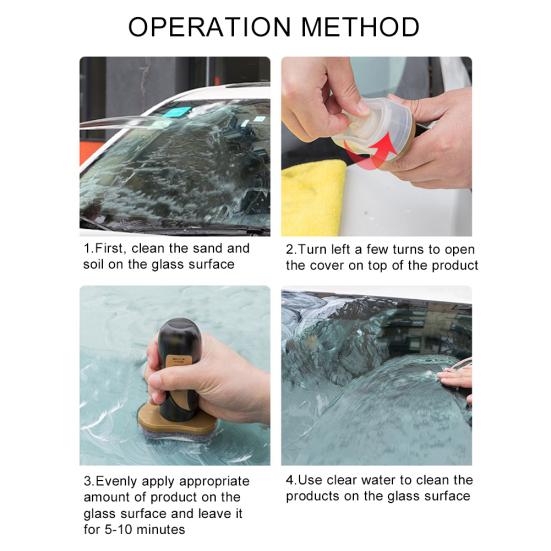 OPERATION METHOD

1.First, clean the sand and soil on the glass surface

2.Turn left a few turns to open the cover on top of the product

3.Evenly apply appropriate amount of product on the glass surface and leave it for 5-10 minutes

4.Use clear water to clean the products on the glass surface