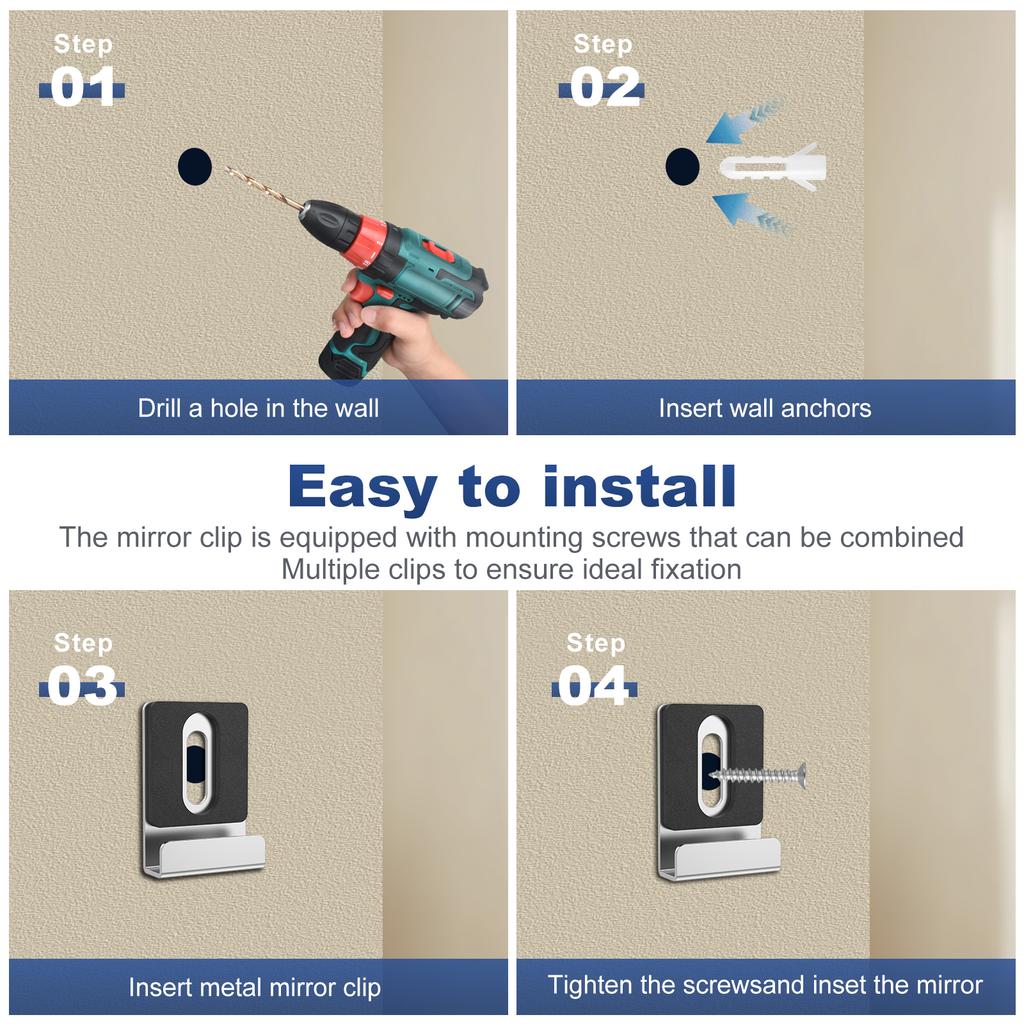 Step
01

Drill a hole in the wall

Step
02

Insert wall anchors

Easy to install

The mirror clip is equipped with mounting screws that can be combined Multiple clips to ensure ideal fixation

Step
03

Insert metal mirror clip

Step
04

Tighten the screwsand inset the mirror