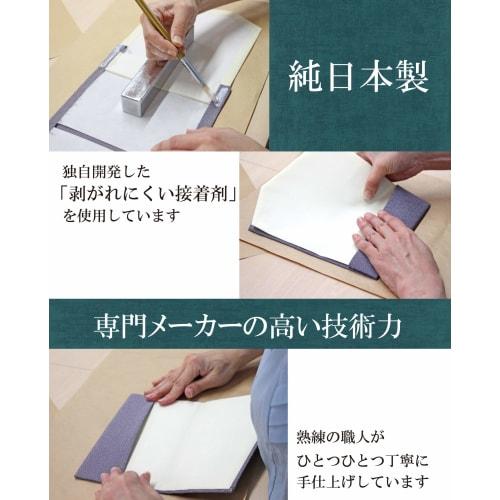 純日本製

独自開発した
「剥がれにくい接着剤」
を使用しています

専門メーカーの高い技術力

熟練の職人が
ひとつひとつ丁寧に
手仕上げしています