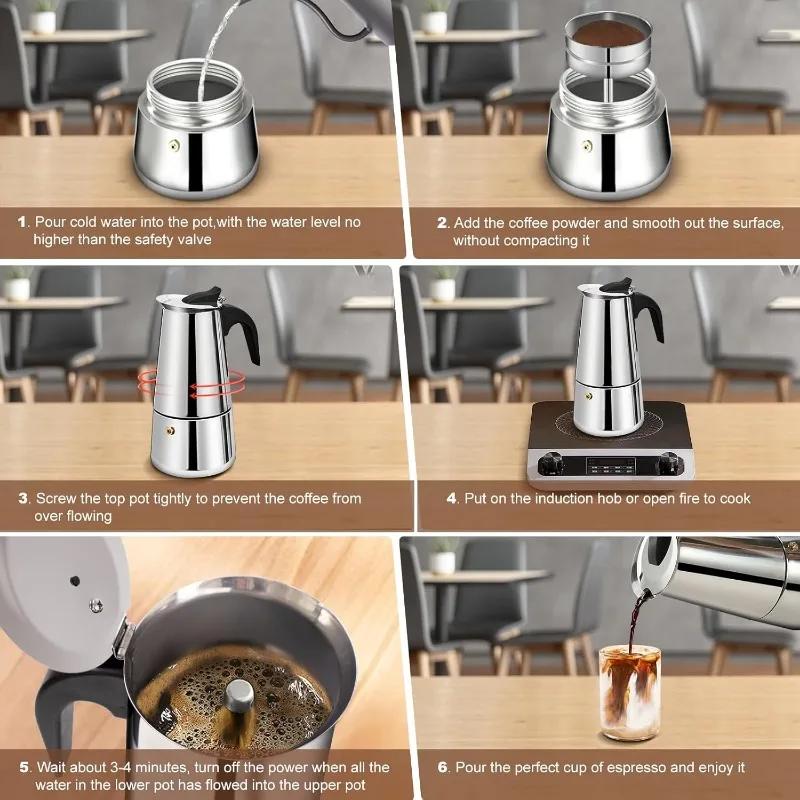 1. Pour cold water into the pot,with the water level no higher than the safety valve

2. Add the coffee powder and smooth out the surface, without compacting it

3. Screw the top pot tightly to prevent the coffee from over flowing

4. Put on the induction hob or open fire to cook

5. Wait about 3-4 minutes, turn off the power when all the water in the lower pot has flowed into the upper pot

6. Pour the perfect cup of espresso and enjoy it