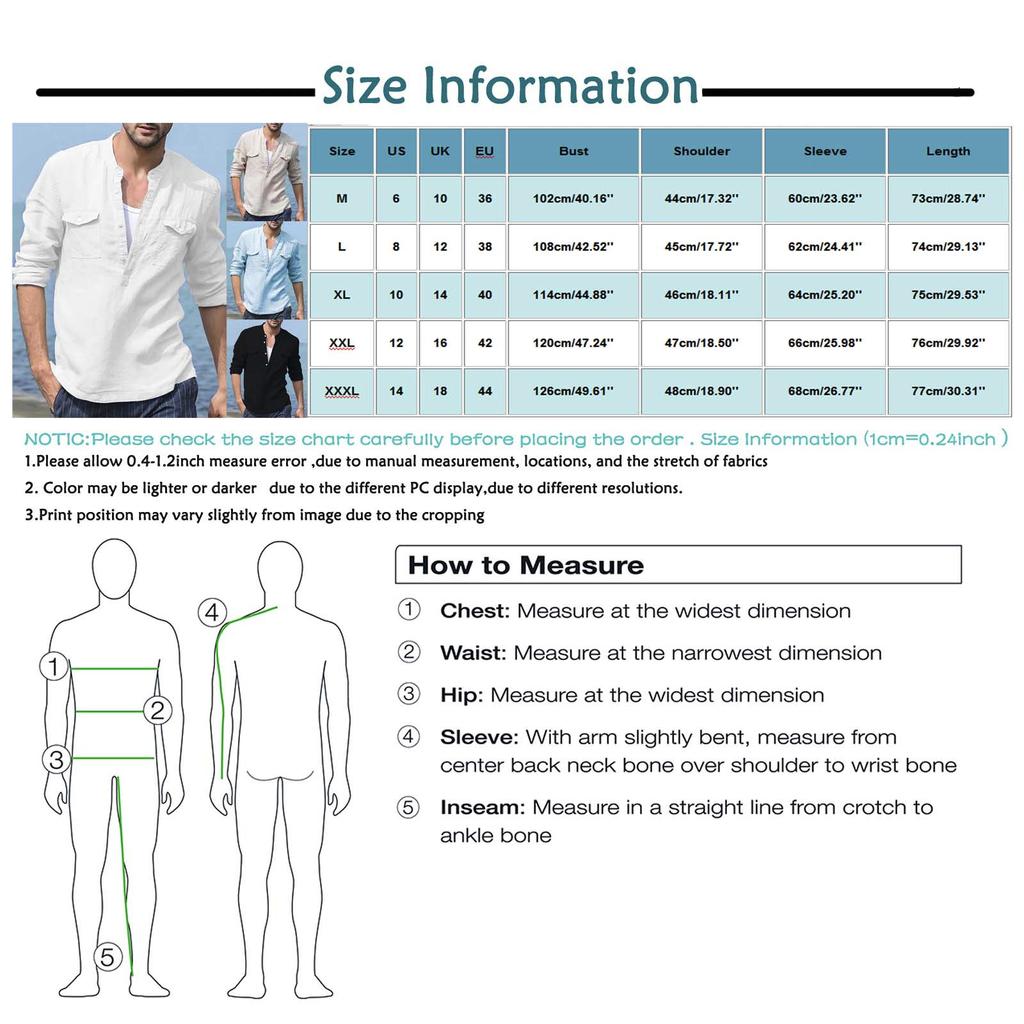 Size Information

| Size | US | UK | EU | Bust | Shoulder | Sleeve | Length |
|---|---|---|---|---|---|---|---|
| M | 6 | 10 | 36 | 102cm/40.16'' | 44cm/17.32'' | 60cm/23.62'' | 73cm/28.74'' |
| L | 8 | 12 | 38 | 108cm/42.52'' | 45cm/17.72'' | 62cm/24.41'' | 74cm/29.13'' |
| XL | 10 | 14 | 40 | 114cm/44.88'' | 46cm/18.11'' | 64cm/25.20'' | 75cm/29.53'' |
| XXL | 12 | 16 | 42 | 120cm/47.24'' | 47cm/18.50'' | 66cm/25.98'' | 76cm/29.92'' |
| XXXL | 14 | 18 | 44 | 126cm/49.61'' | 48cm/18.90'' | 68cm/26.77'' | 77cm/30.31'' |

NOTIC:Please check the size chart carefully before placing the order . Size Information (1cm=0.24inch )
1.Please allow 0.4-1.2inch measure error ,due to manual measurement, locations, and the stretch of fabrics
2. Color may be lighter or darker due to the different PC display,due to different resolutions.
3.Print position may vary slightly from image due to the cropping

1
2
3
4
5

How to Measure
① Chest: Measure at the widest dimension
② Waist: Measure at the narrowest dimension
③ Hip: Measure at the widest dimension
④ Sleeve: With arm slightly bent, measure from center back neck bone over shoulder to wrist bone
⑤ Inseam: Measure in a straight line from crotch to ankle bone