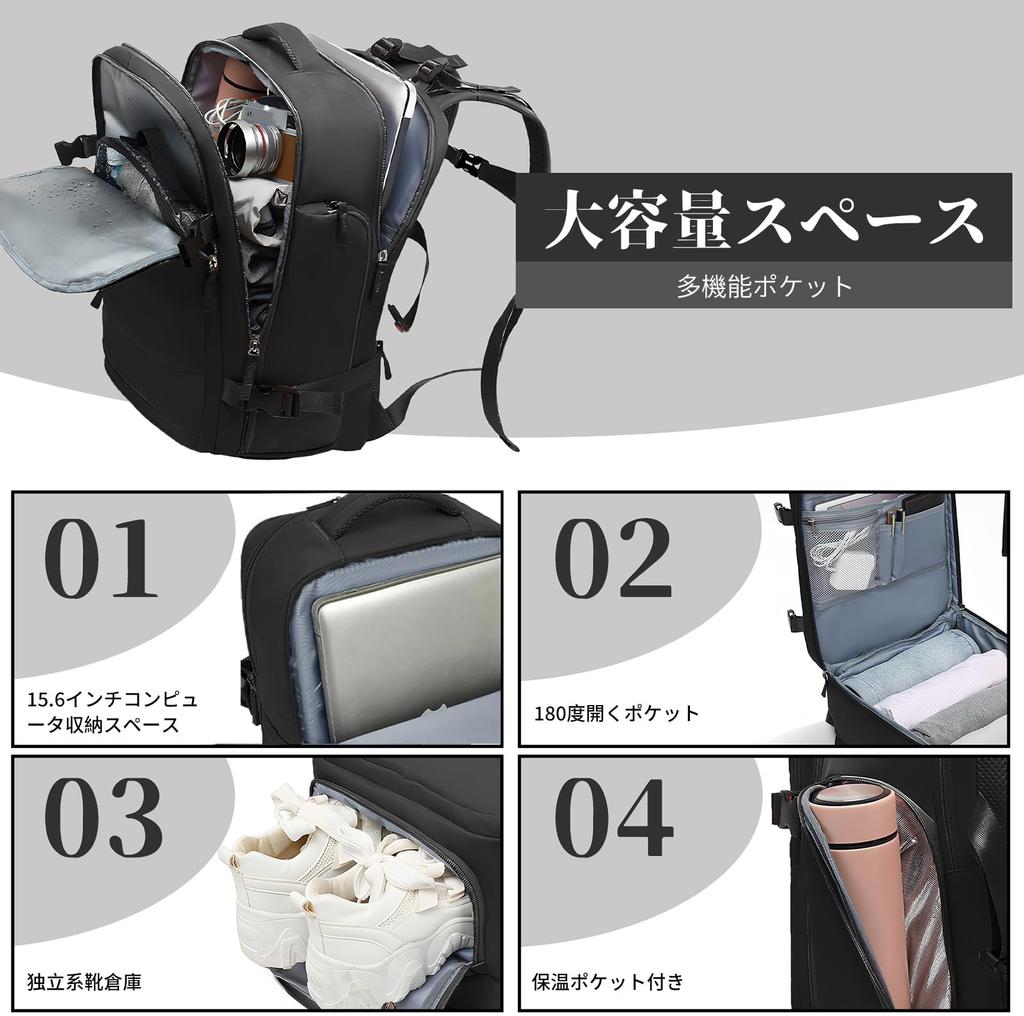 大容量スペース
多機能ポケット

01
15.6インチコンピュータ収納スペース

02
180度開くポケット

03
独立系靴倉庫

04
保温ポケット付き