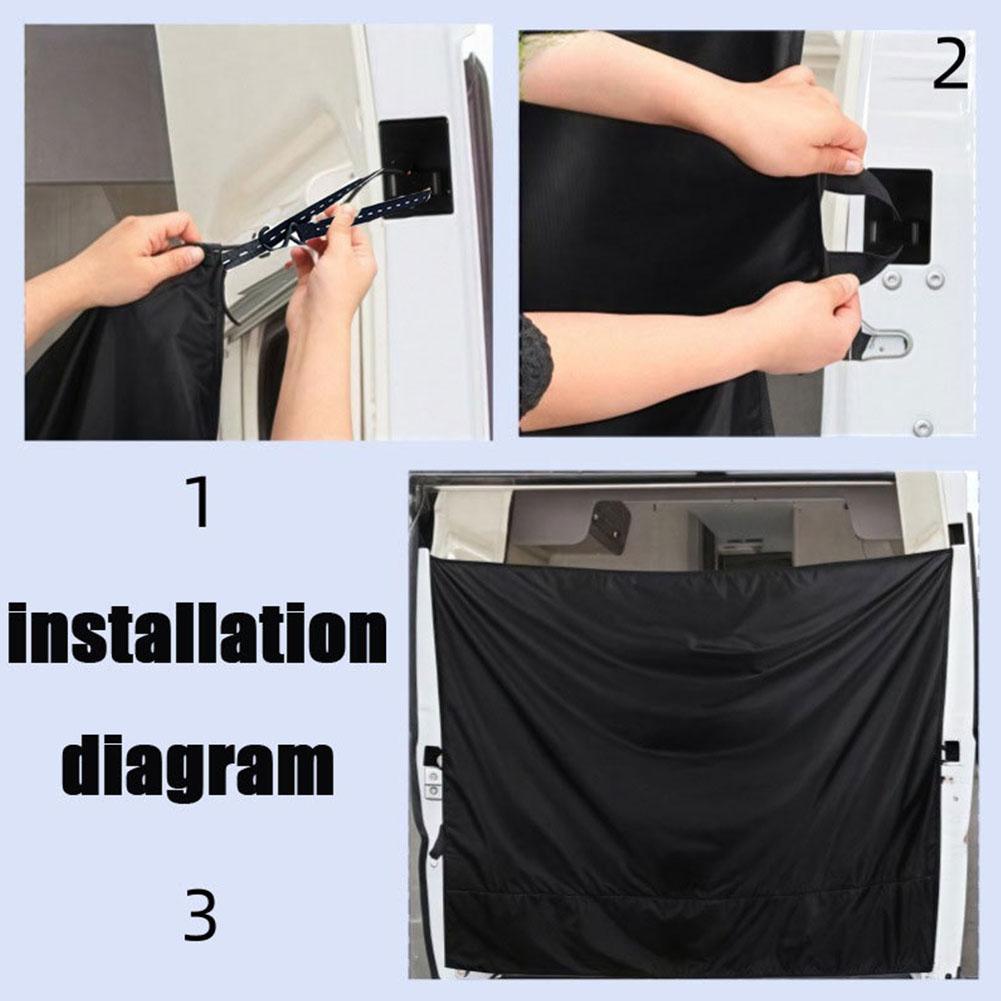 2

1

installation diagram

3