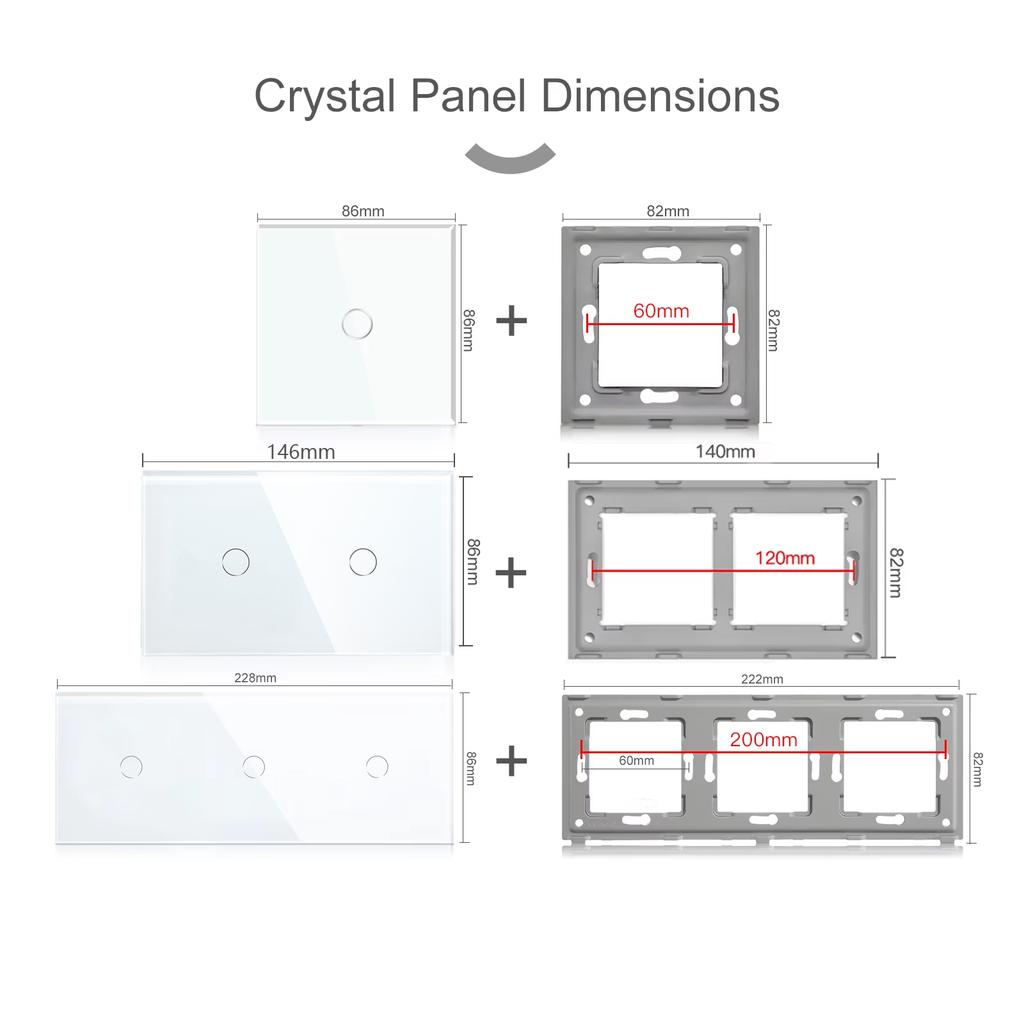 Crystal Panel Dimensions

86mm
86mm
+
82mm
60mm
82mm

146mm
86mm
+
140mm
120mm
82mm

228mm
86mm
+
222mm
200mm
60mm
82mm