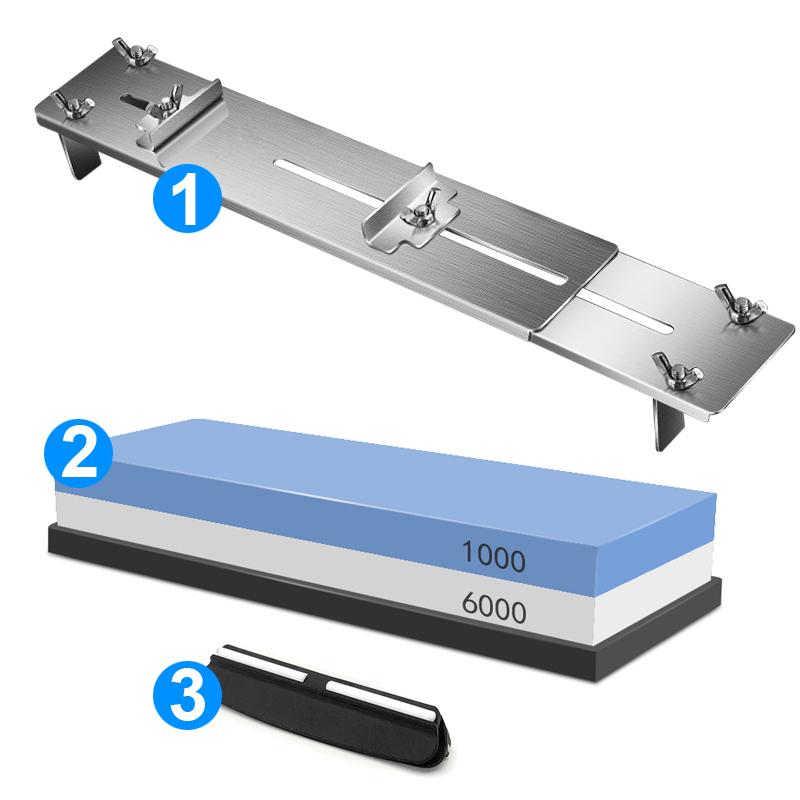 1
2
1000
6000
3