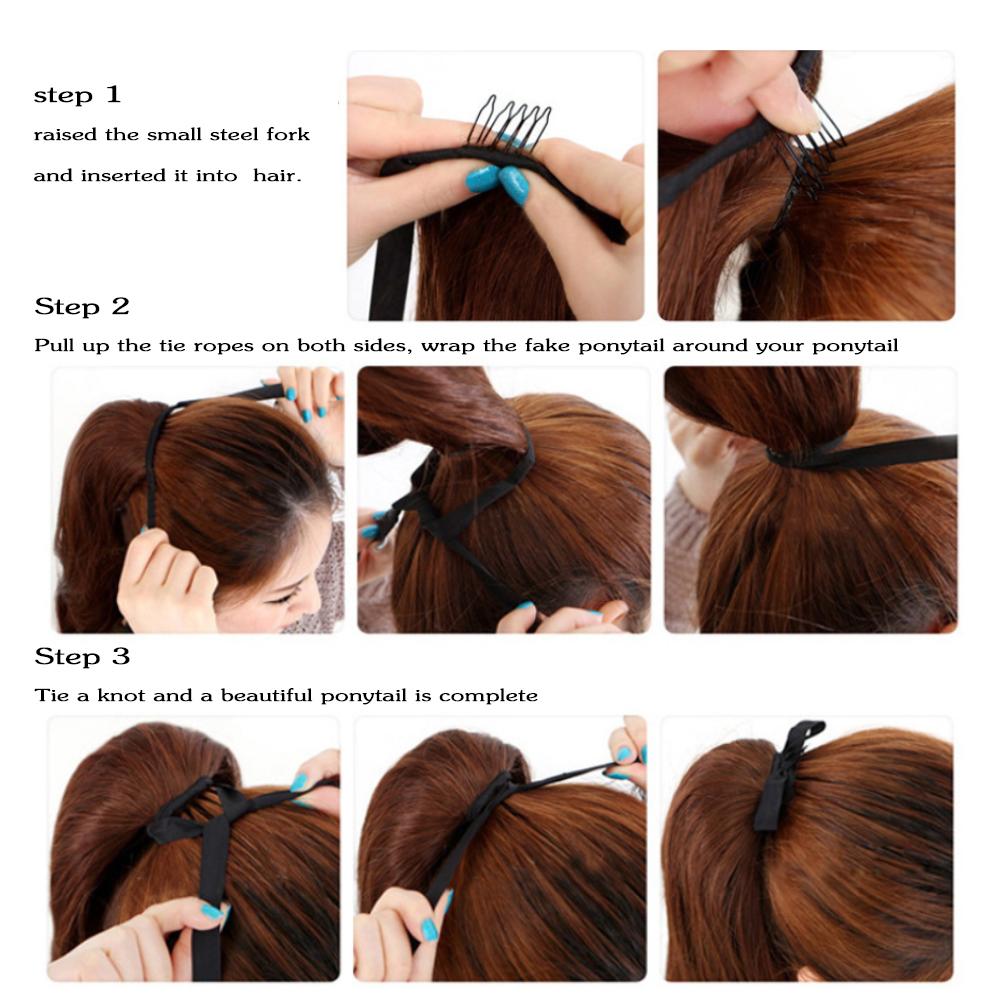 step 1
raised the small steel fork
and inserted it into hair.

Step 2
Pull up the tie ropes on both sides, wrap the fake ponytail around your ponytail

Step 3
Tie a knot and a beautiful ponytail is complete