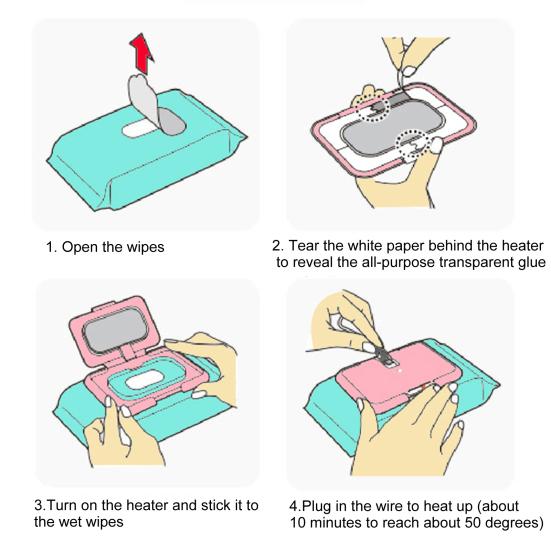 1. Open the wipes

2. Tear the white paper behind the heater to reveal the all-purpose transparent glue

3.Turn on the heater and stick it to the wet wipes

4.Plug in the wire to heat up (about 10 minutes to reach about 50 degrees)